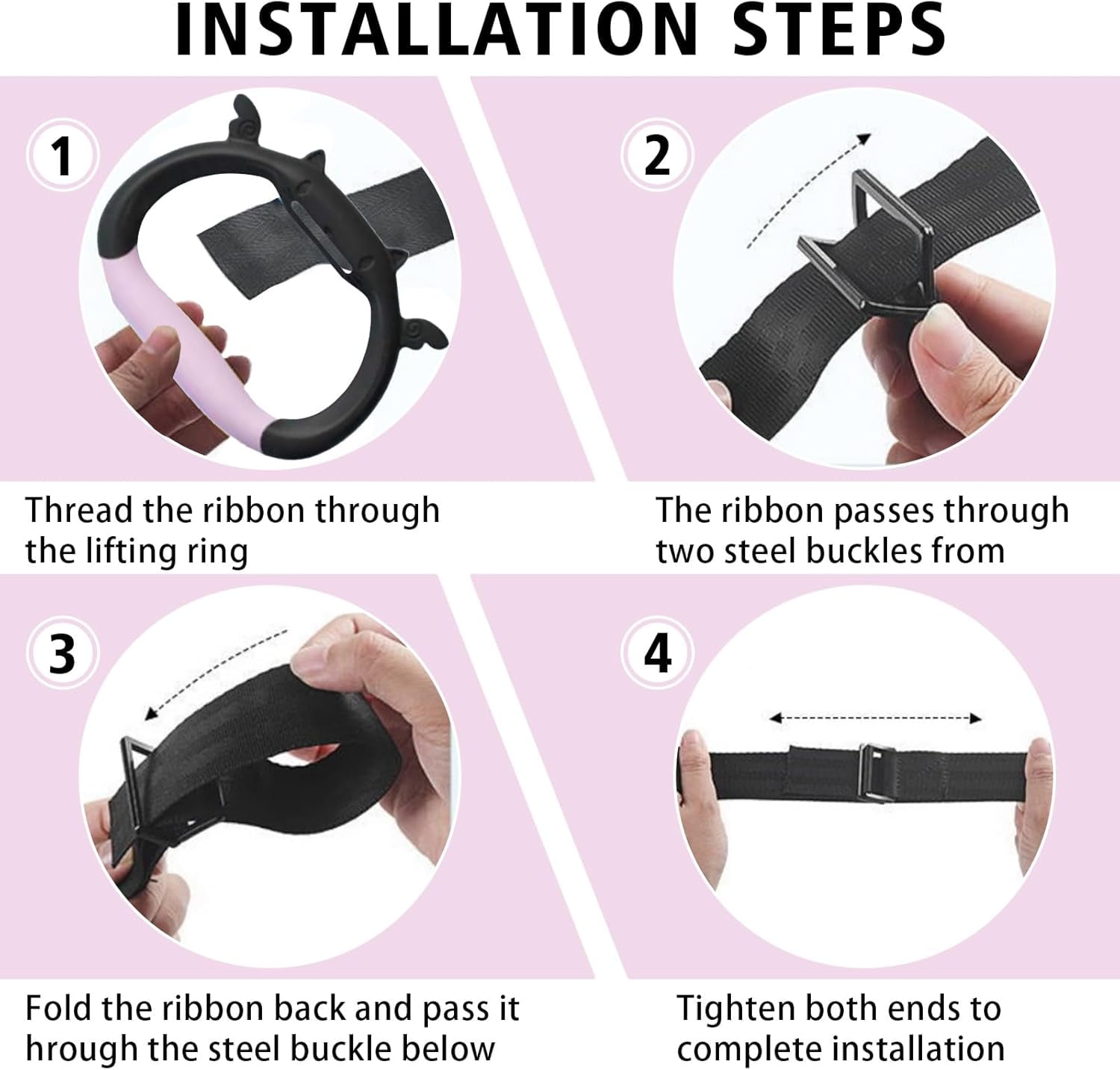 INSTALLATION STEPS

1

Thread the ribbon through the lifting ring

2

The ribbon passes through two steel buckles from

3

Fold the ribbon back and pass it hrough the steel buckle below

4

Tighten both ends to complete installation