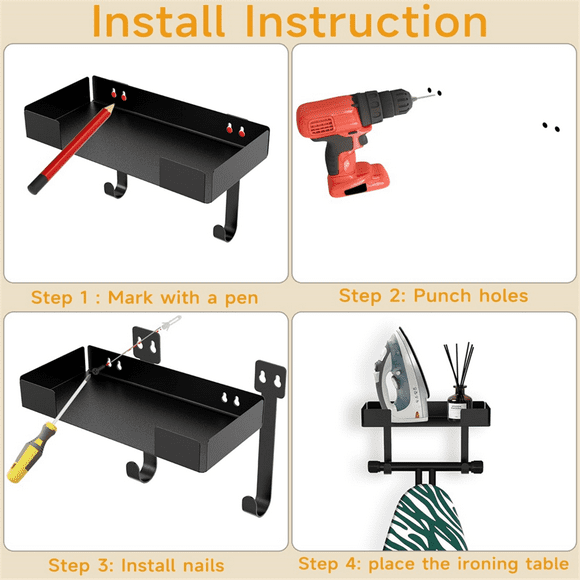 Install Instruction

Step 1 : Mark with a pen

Step 2: Punch holes

Step 3: Install nails

Step 4: place the ironing table