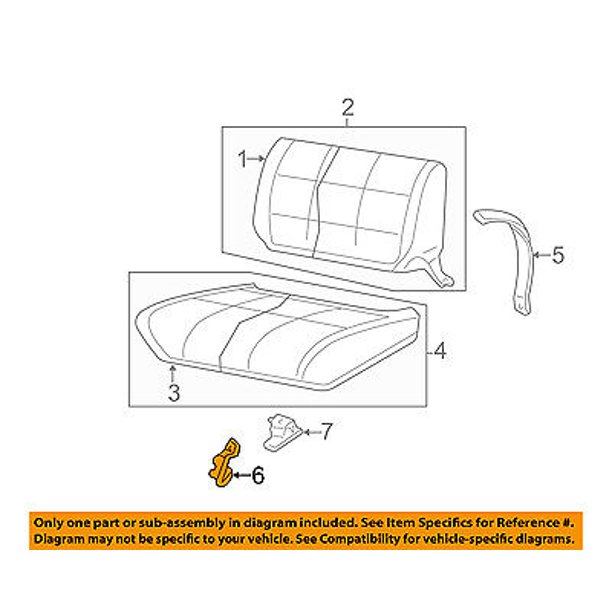 2

1

5

4

3

7

6

Only one part or sub-assembly in diagram included. See Item Specifics for Reference #. Diagram may not be specific to your vehicle. See Compatibility for vehicle-specific diagrams.