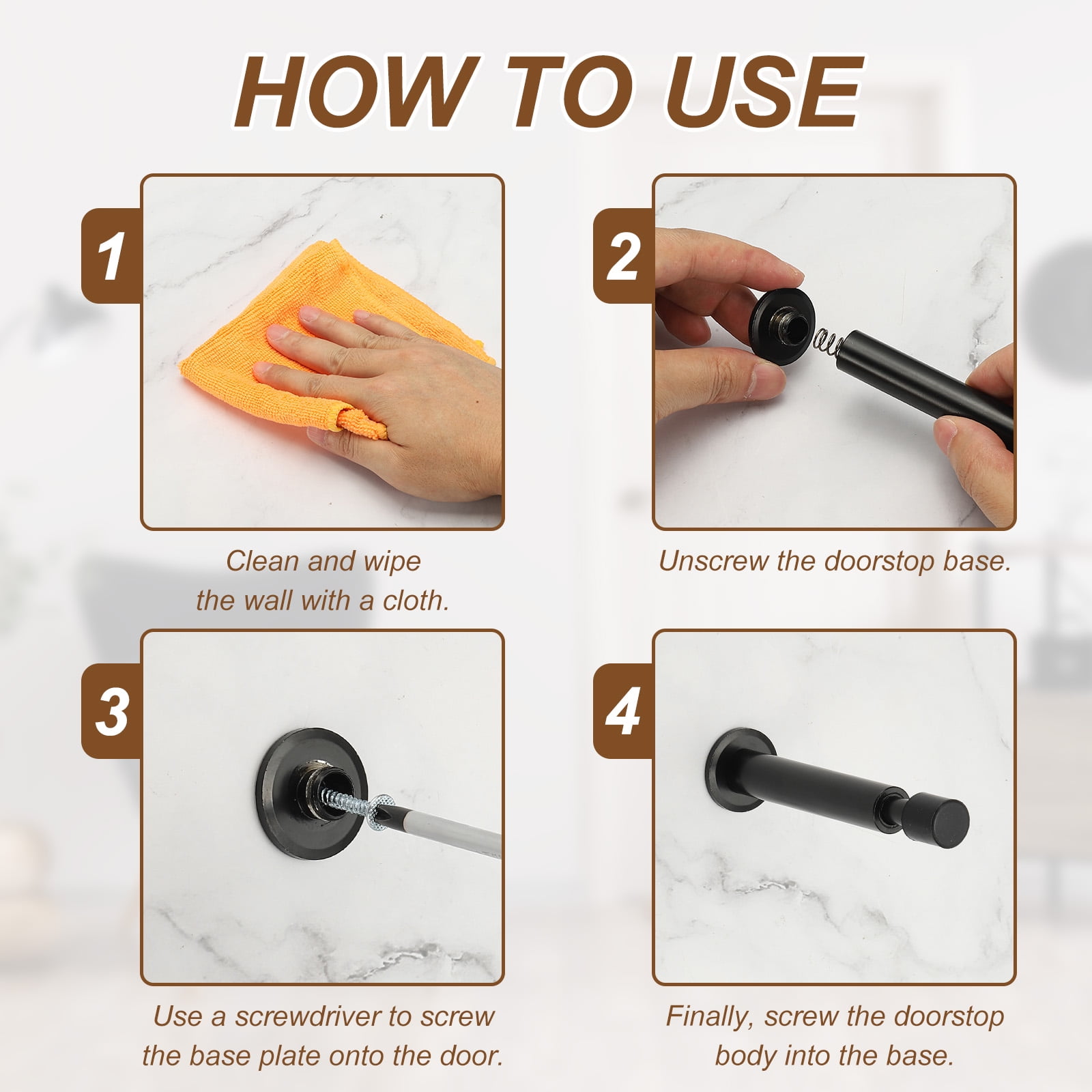 HOW TO USE

1

Clean and wipe the wall with a cloth.

2

Unscrew the doorstop base.

3

Use a screwdriver to screw the base plate onto the door.

4

Finally, screw the doorstop body into the base.