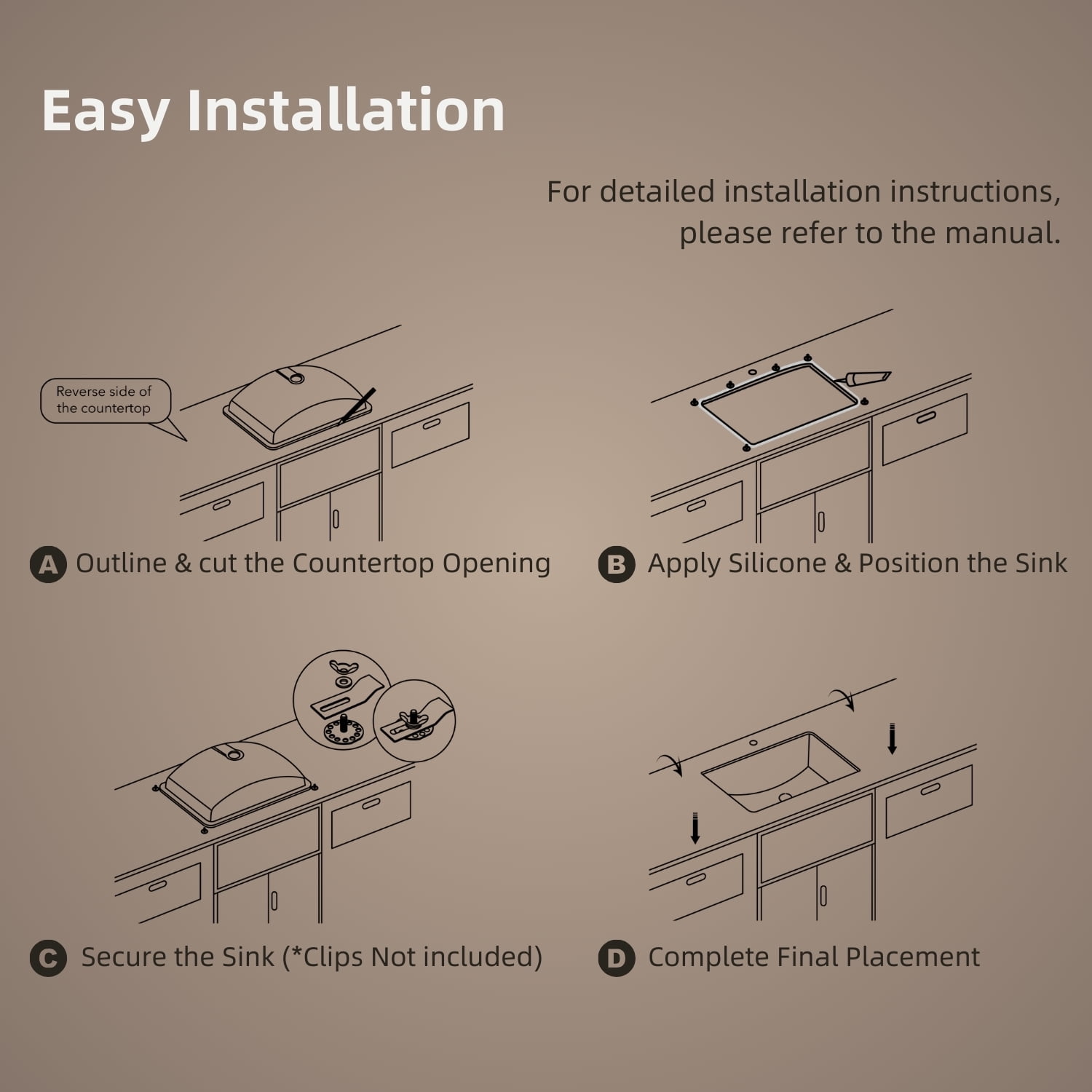 Easy Installation

For detailed installation instructions, please refer to the manual.

Reverse side of the countertop

A Outline & cut the Countertop Opening

B Apply Silicone & Position the Sink

C Secure the Sink (*Clips Not included)

D Complete Final Placement