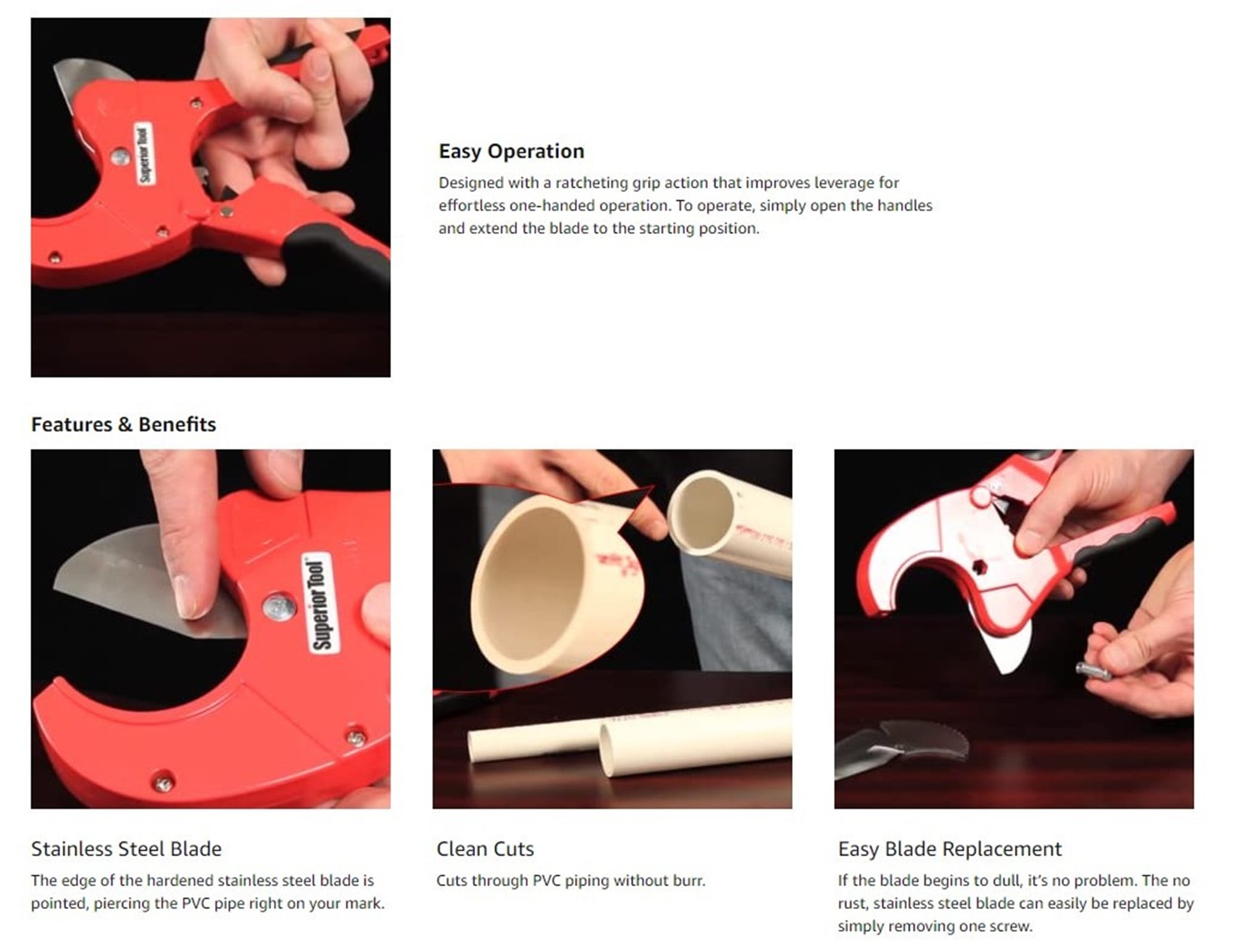 Superior Tool

Easy Operation

Designed with a ratcheting grip action that improves leverage for effortless one-handed operation. To operate, simply open the handles and extend the blade to the starting position.

Features & Benefits

Superior Tool

Stainless Steel Blade

The edge of the hardened stainless steel blade is pointed, piercing the PVC pipe right on your mark.

Clean Cuts

Cuts through PVC piping without burr.

Easy Blade Replacement

If the blade begins to dull, it's no problem. The no rust, stainless steel blade can easily be replaced by simply removing one screw.