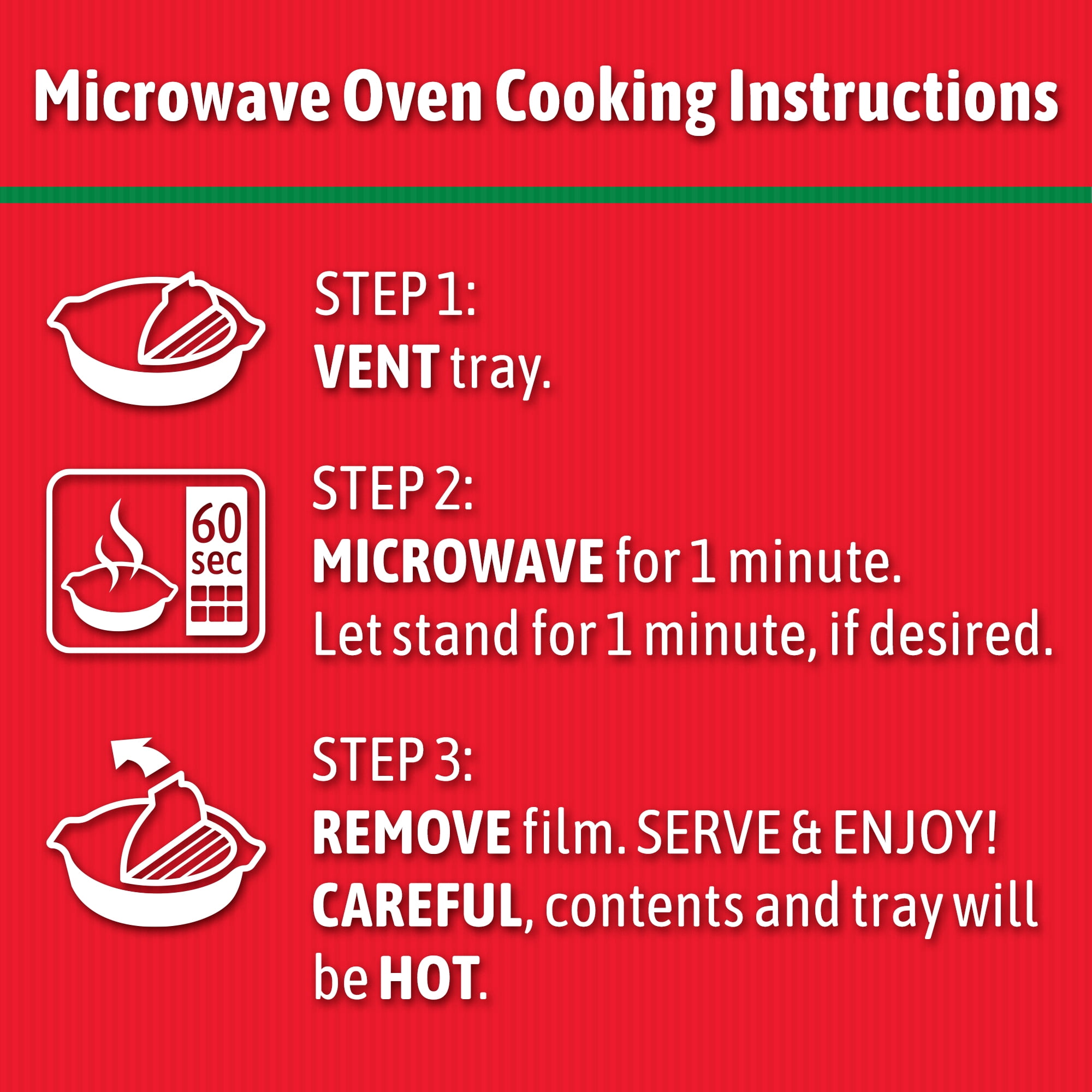 Microwave Oven Cooking Instructions

STEP 1:
VENT tray.

60 sec

STEP 2:
MICROWAVE for 1 minute.
Let stand for 1 minute, if desired.

STEP 3:
REMOVE film. SERVE & ENJOY!
CAREFUL, contents and tray will be HOT.