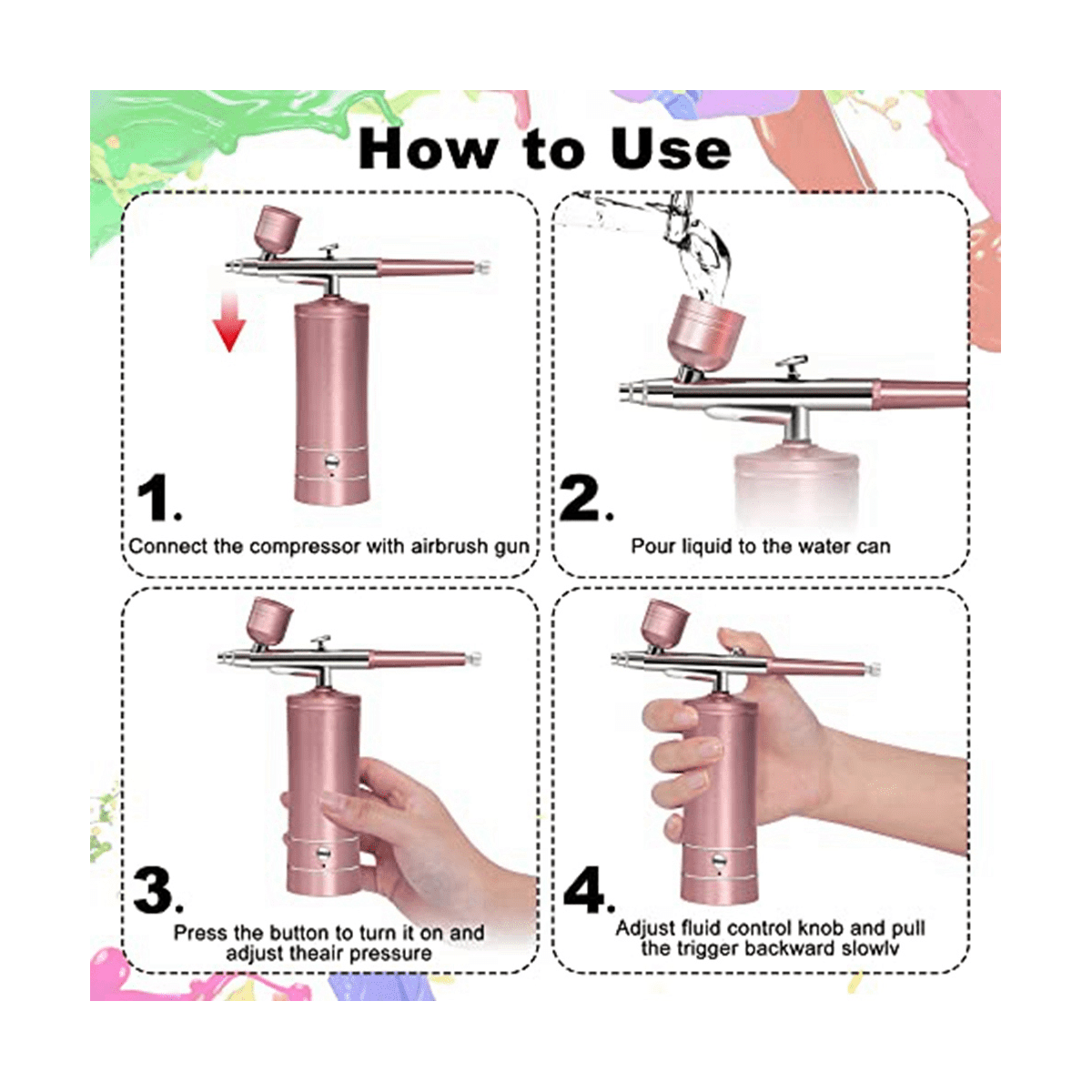 How to Use

1.

Connect the compressor with airbrush gun

2.

Pour liquid to the water can

3.

Press the button to turn it on and adjust theair pressure

4.

Adjust fluid control knob and pull the trigger backward slowly