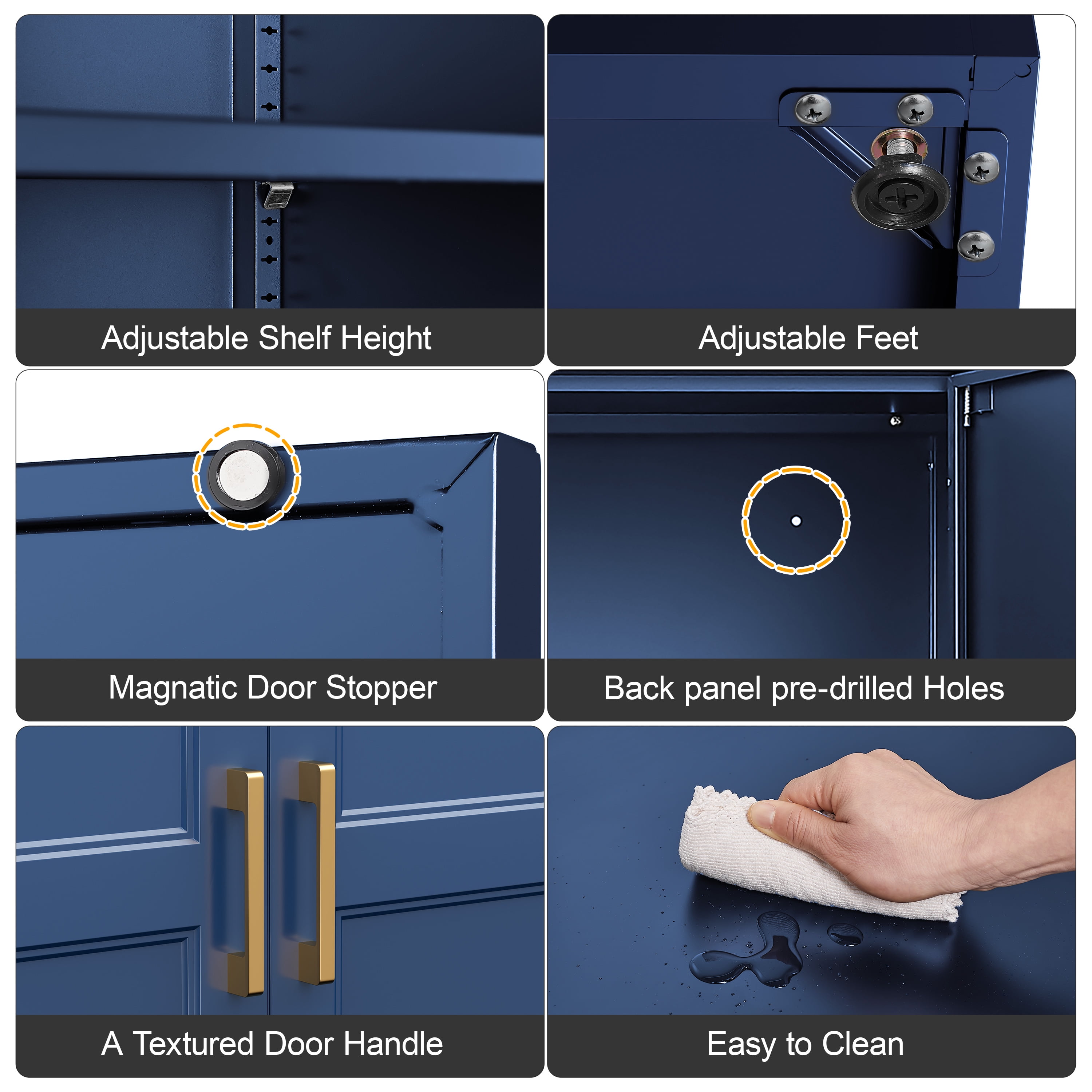 Adjustable Shelf Height

Adjustable Feet

Magnatic Door Stopper

Back panel pre-drilled Holes

A Textured Door Handle

Easy to Clean