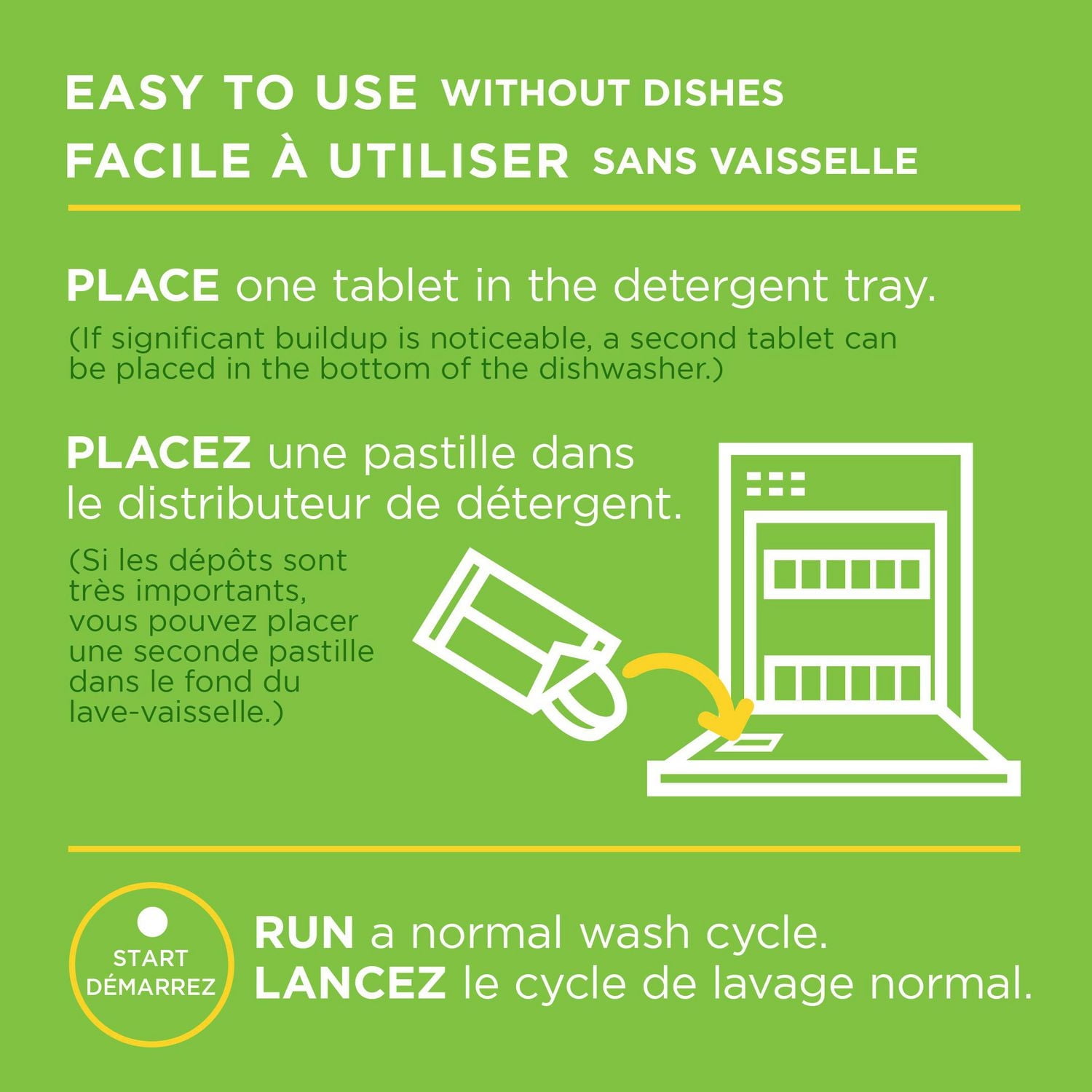 EASY TO USE WITHOUT DISHES
FACILE À UTILISER SANS VAISSELLE

PLACE one tablet in the detergent tray.
(If significant buildup is noticeable, a second tablet can be placed in the bottom of the dishwasher.)

PLACEZ une pastille dans le distributeur de détergent.
(Si les dépôts sont très importants, vous pouvez placer une seconde pastille dans le fond du lave-vaisselle.)

START
DÉMARREZ

RUN a normal wash cycle.
LANCEZ le cycle de lavage normal.