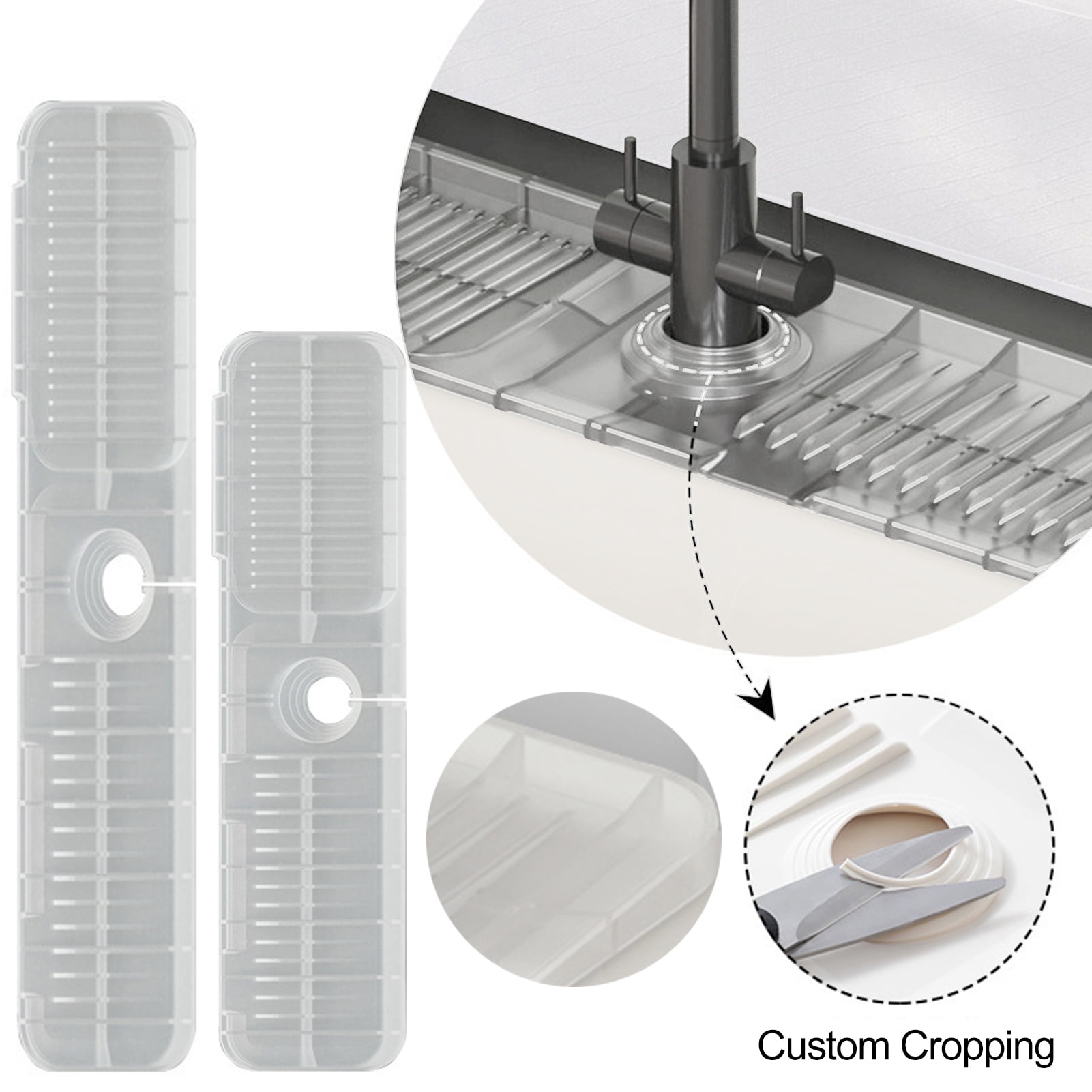 Custom Cropping