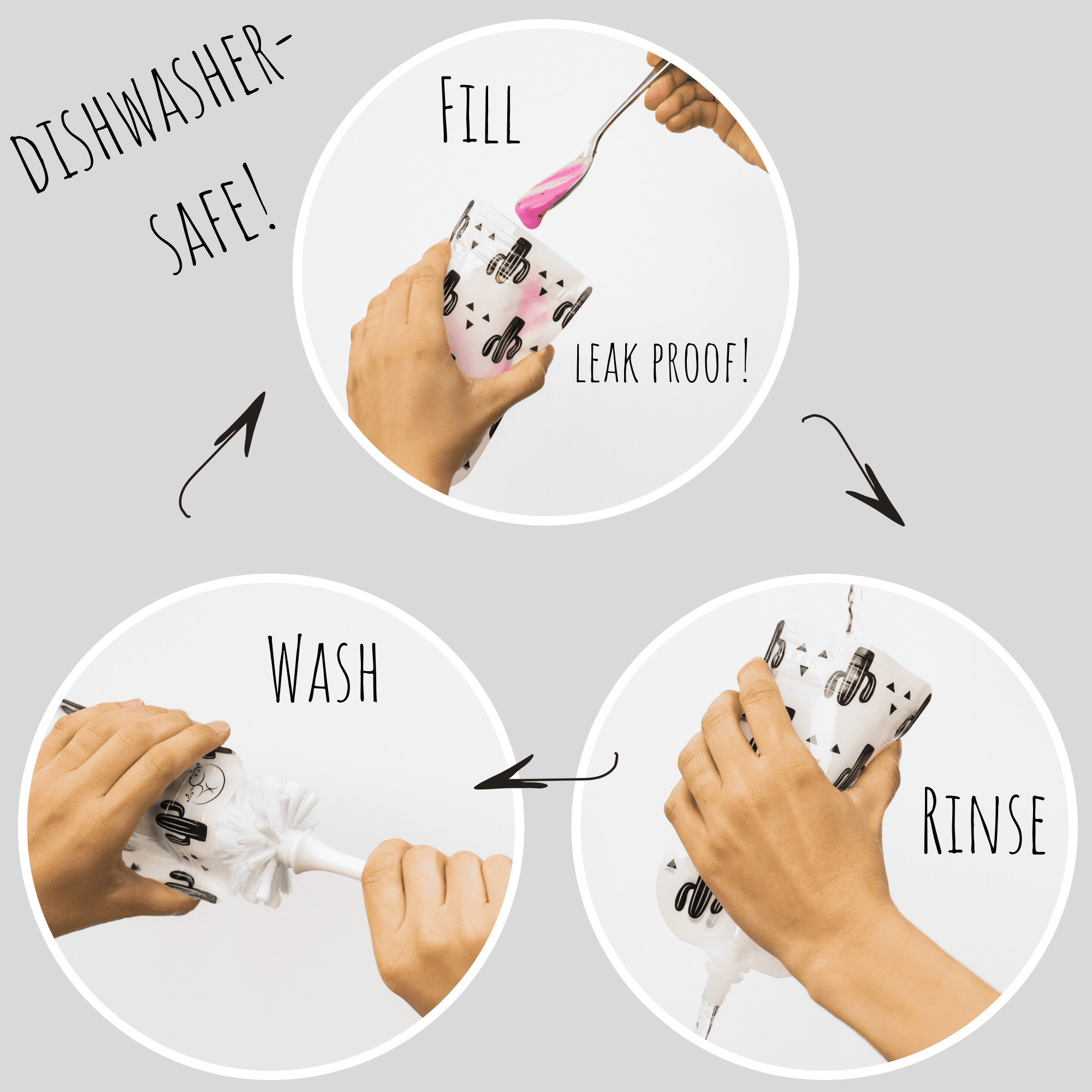 DISHWASHER-SAFE!

FILL

LEAK PROOF!

WASH

RINSE