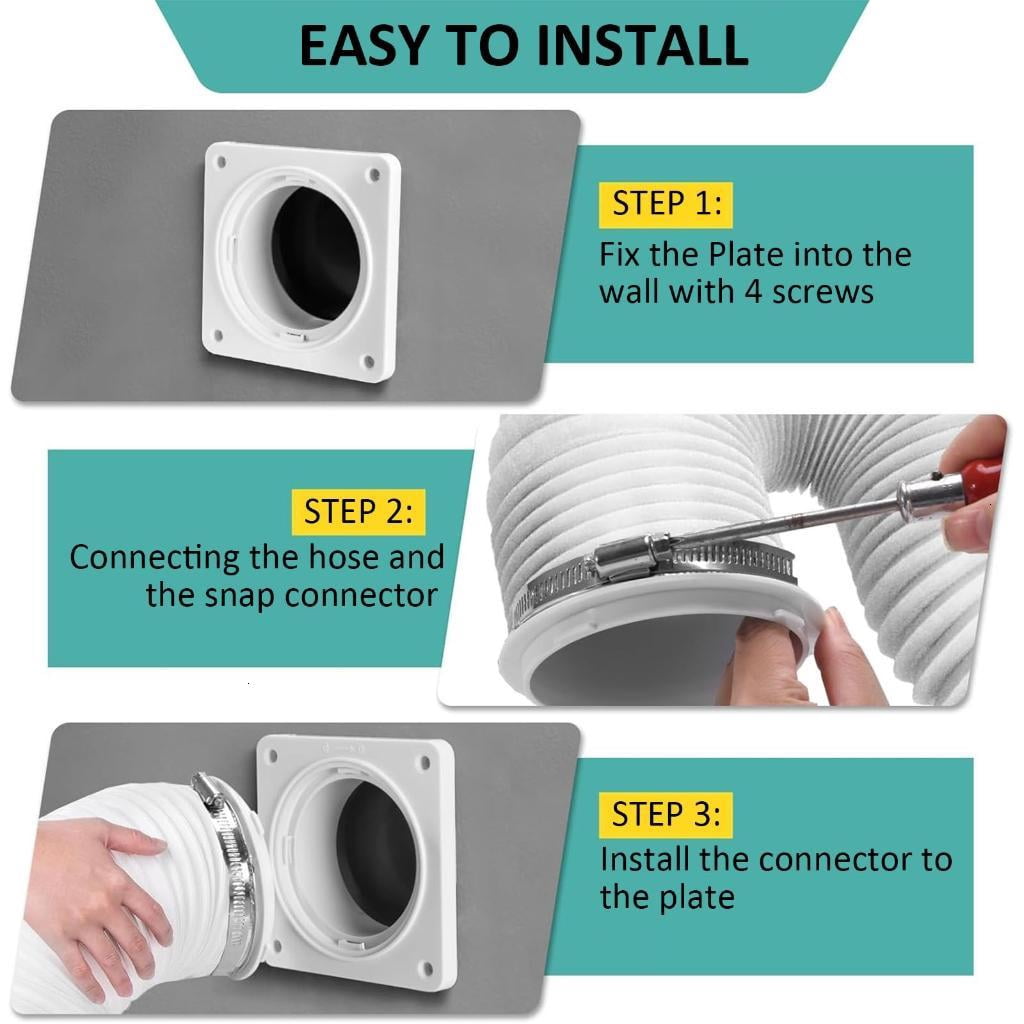 EASY TO INSTALL

STEP 1:
Fix the Plate into the wall with 4 screws

STEP 2:
Connecting the hose and the snap connector

STEP 3:
Install the connector to the plate