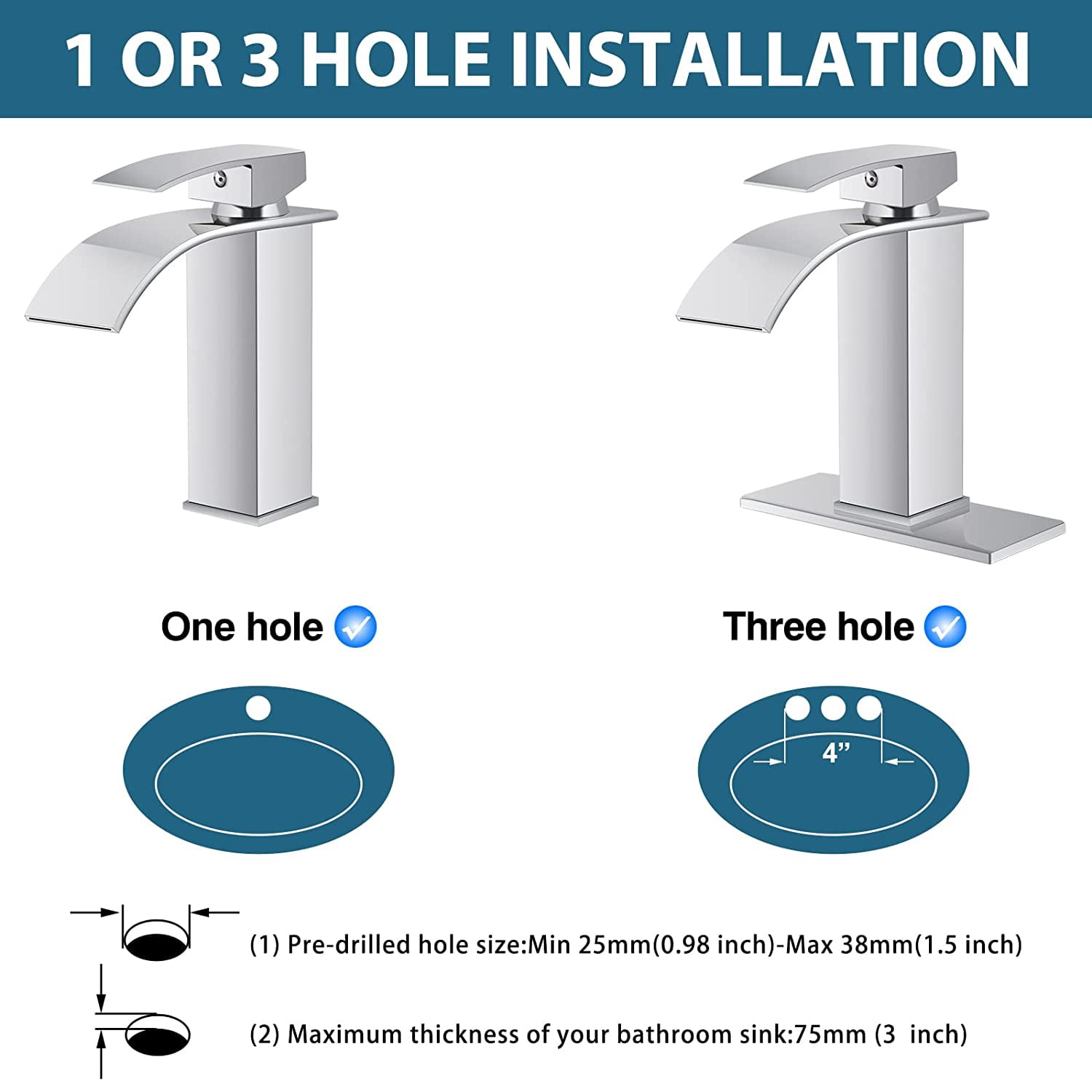 1 OR 3 HOLE INSTALLATION

One hole

Three hole

4”

(1) Pre-drilled hole size:Min 25mm(0.98 inch)-Max 38mm(1.5 inch)

(2) Maximum thickness of your bathroom sink:75mm (3 inch)