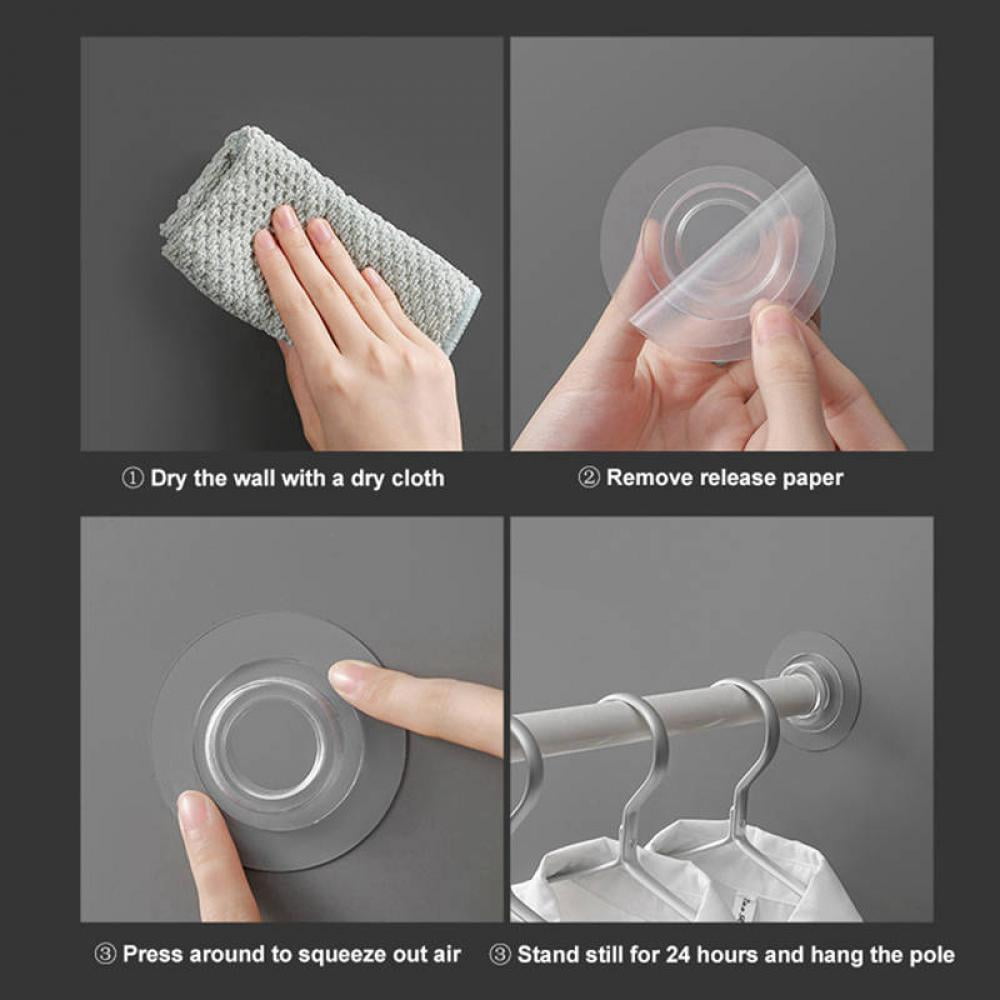 ① Dry the wall with a dry cloth

② Remove release paper

③ Press around to squeeze out air

③ Stand still for 24 hours and hang the pole