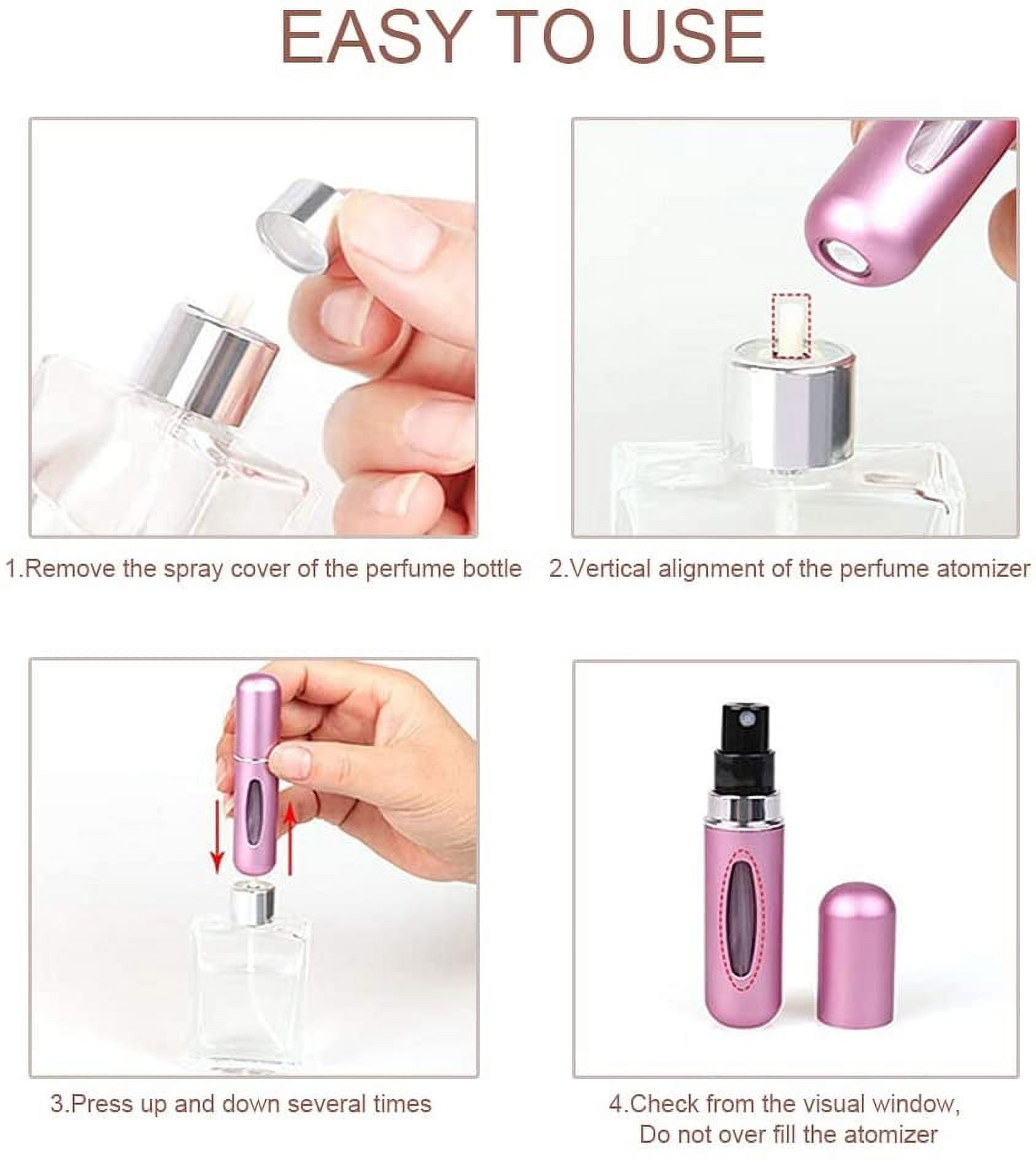 EASY TO USE

1.Remove the spray cover of the perfume bottle

2.Vertical alignment of the perfume atomizer

3.Press up and down several times

4.Check from the visual window, Do not over fill the atomizer