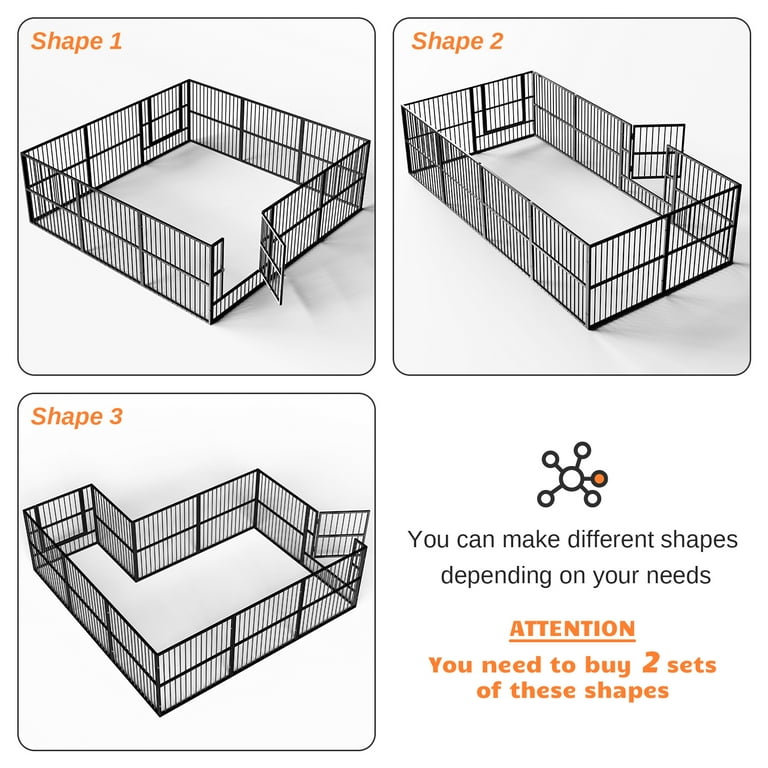 Shape 1

Shape 2

Shape 3

You can make different shapes depending on your needs

ATTENTION

You need to buy 2 sets of these shapes