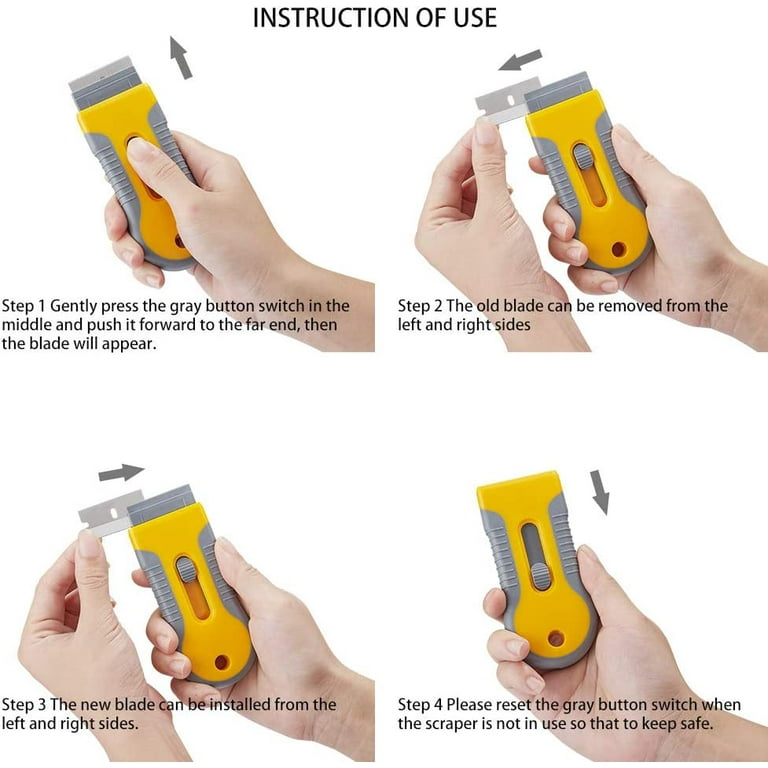 INSTRUCTION OF USE

Step 1 Gently press the gray button switch in the middle and push it forward to the far end, then the blade will appear.

Step 2 The old blade can be removed from the left and right sides

Step 3 The new blade can be installed from the left and right sides.

Step 4 Please reset the gray button switch when the scraper is not in use so that to keep safe.