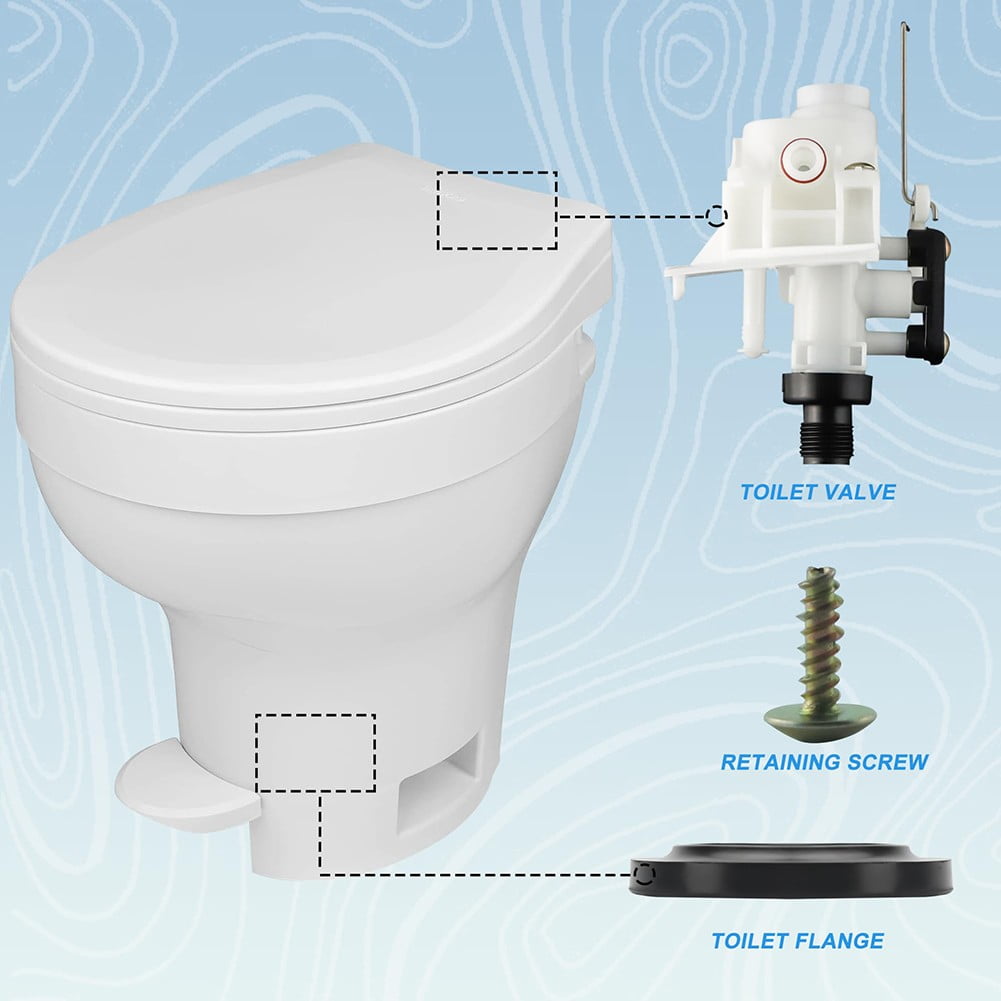 TOILET VALVE

RETAINING SCREW

TOILET FLANGE