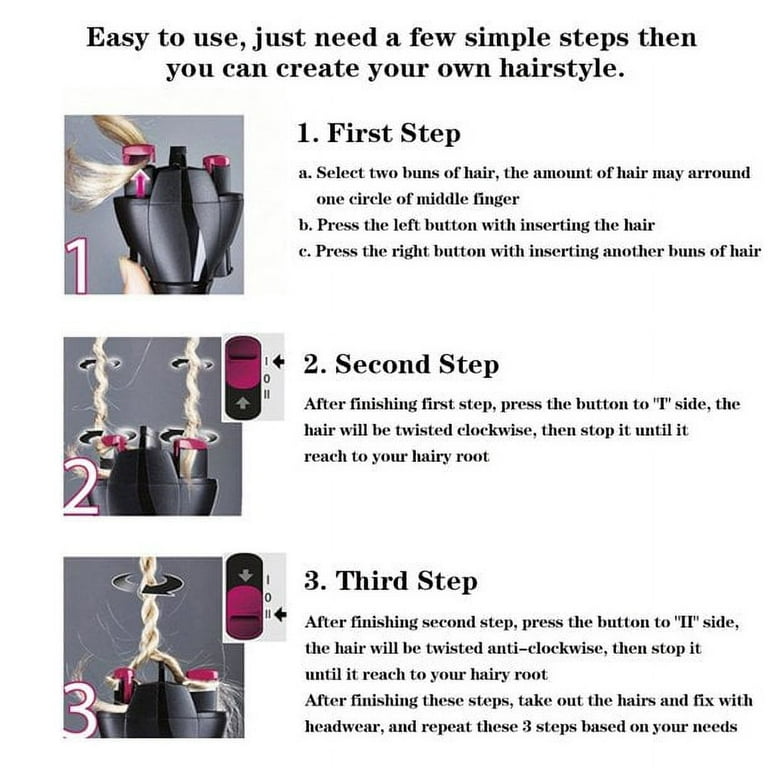 Easy to use, just need a few simple steps then you can create your own hairstyle.

1

1. First Step

a. Select two buns of hair, the amount of hair may arround one circle of middle finger
b. Press the left button with inserting the hair
c. Press the right button with inserting another buns of hair

2

I
0
II

2. Second Step

After finishing first step, press the button to "I" side, the hair will be twisted clockwise, then stop it until it reach to your hairy root

3

I
0
II

3. Third Step

After finishing second step, press the button to "II" side, the hair will be twisted anti-clockwise, then stop it until it reach to your hairy root
After finishing these steps, take out the hairs and fix with headwear, and repeat these 3 steps based on your needs