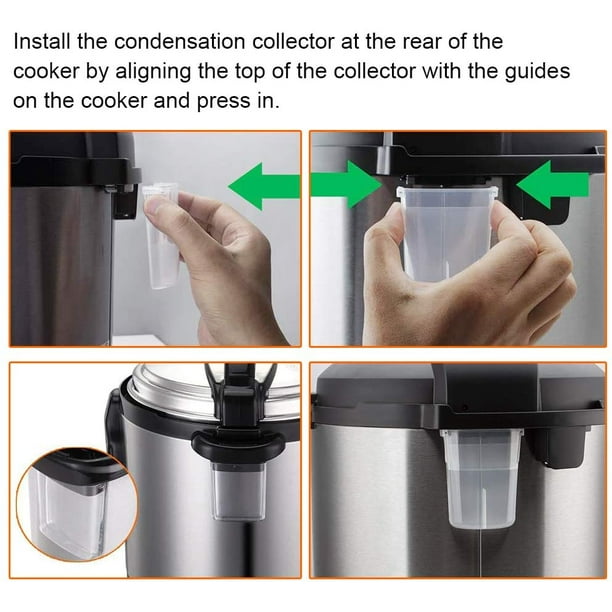 Install the condensation collector at the rear of the cooker by aligning the top of the collector with the guides on the cooker and press in.