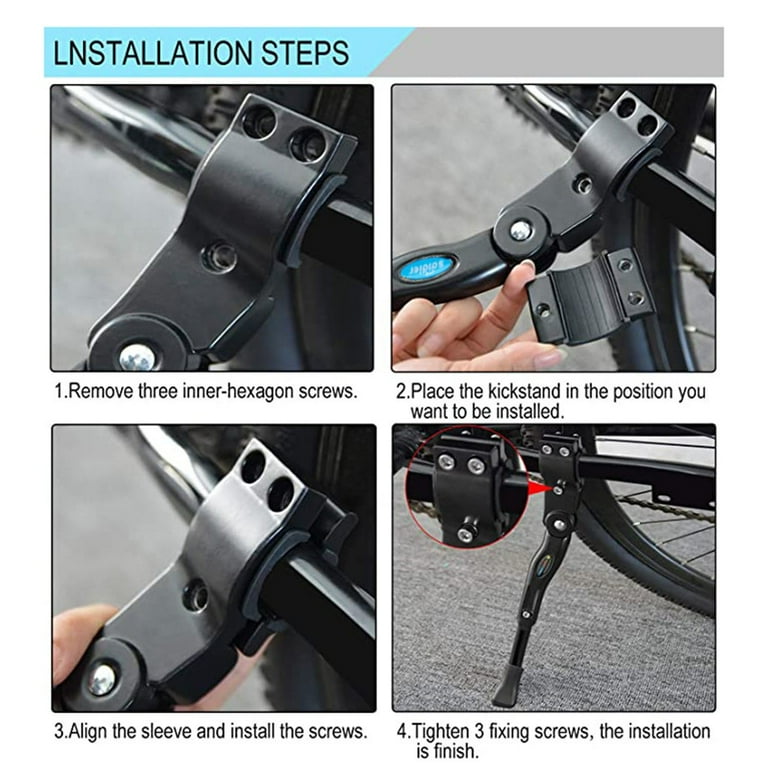 LNSTALLATION STEPS

1.Remove three inner-hexagon screws.

2.Place the kickstand in the position you want to be installed.

3.Align the sleeve and install the screws.

4.Tighten 3 fixing screws, the installation is finish.