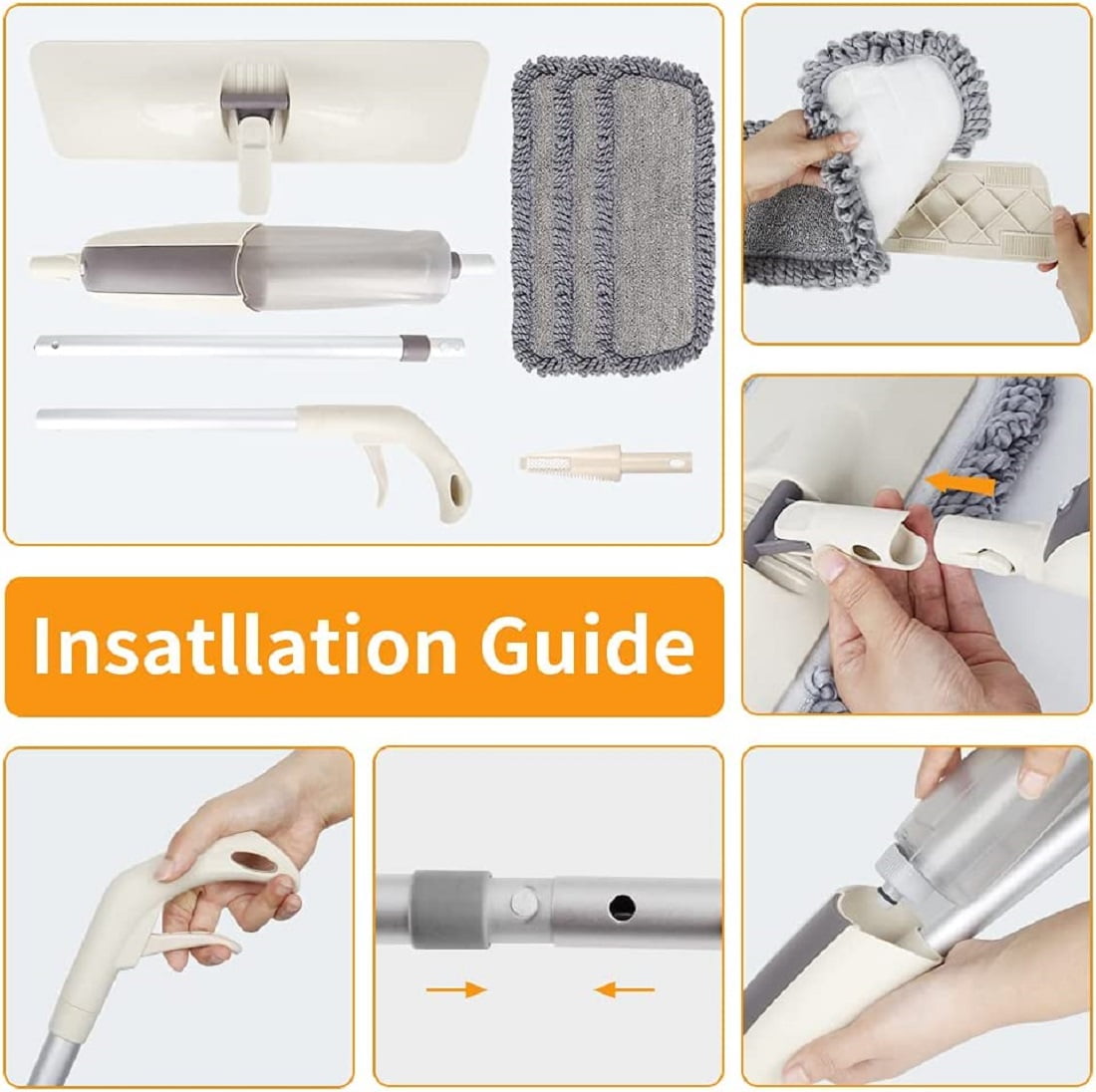 Insatllation Guide