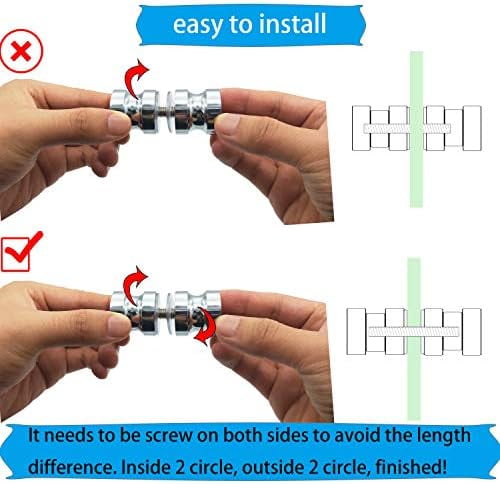 easy to install

It needs to be screw on both sides to avoid the length difference. Inside 2 circle, outside 2 circle, finished!