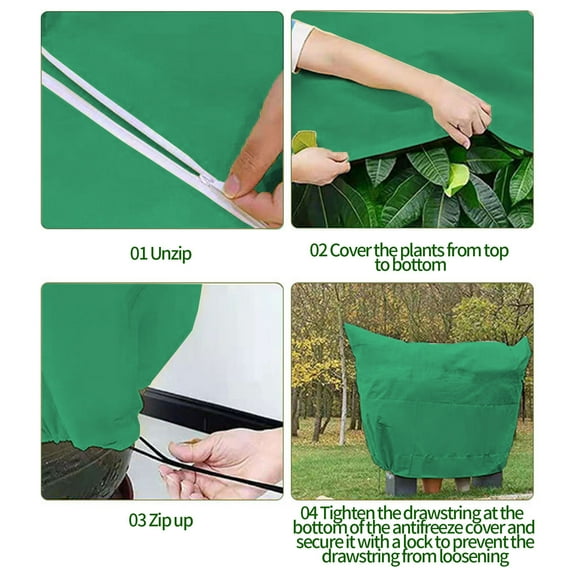 01 Unzip

02 Cover the plants from top to bottom

03 Zip up

04 Tighten the drawstring at the bottom of the antifreeze cover and secure it with a lock to prevent the drawstring from loosening