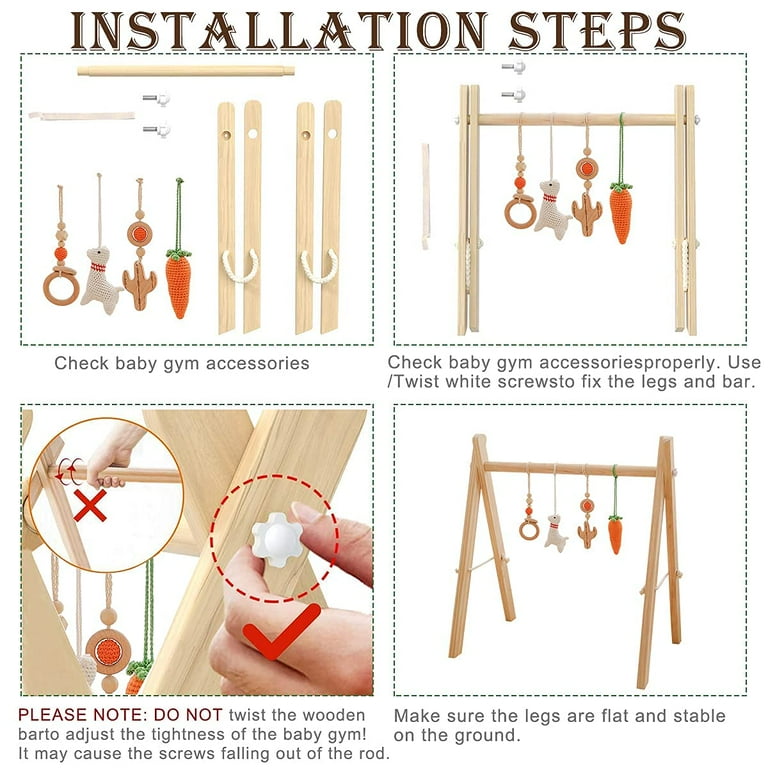 INSTALLATION STEPS

Check baby gym accessories

Check baby gym accessoriesproperly. Use /Twist white screwsto fix the legs and bar.

PLEASE NOTE: DO NOT twist the wooden barto adjust the tightness of the baby gym! It may cause the screws falling out of the rod.

Make sure the legs are flat and stable on the ground.