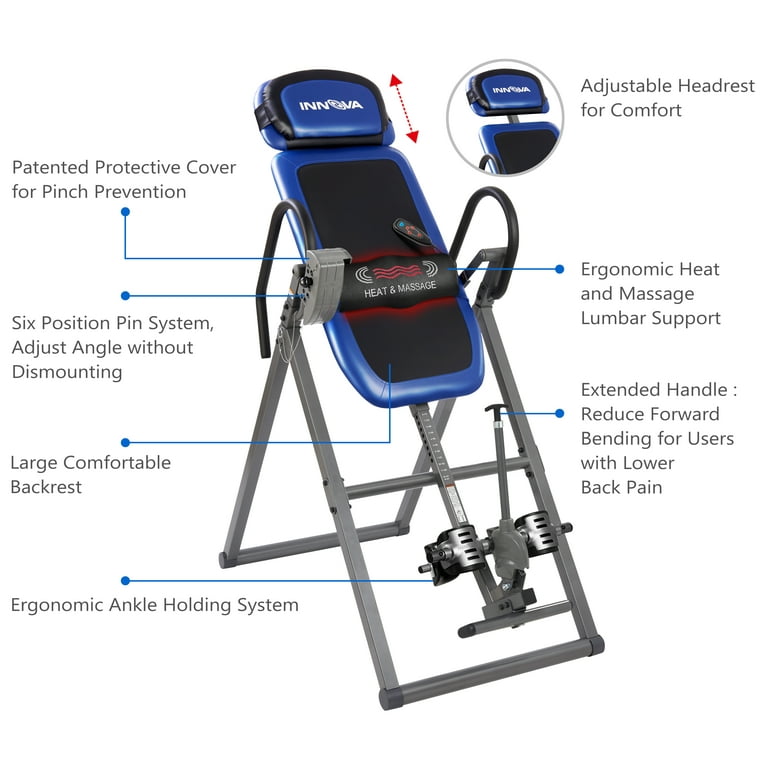 INNOVA

INNOVA

Adjustable Headrest for Comfort

Patented Protective Cover for Pinch Prevention

HEAT & MASSAGE

Ergonomic Heat and Massage Lumbar Support

Six Position Pin System, Adjust Angle without Dismounting

Extended Handle : Reduce Forward Bending for Users with Lower Back Pain

Large Comfortable Backrest

Ergonomic Ankle Holding System