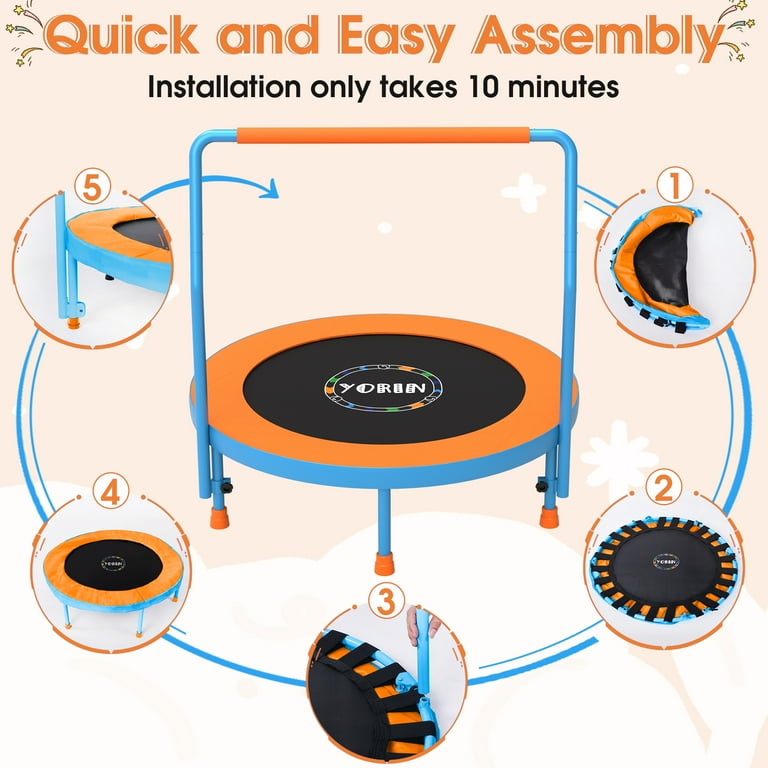 Quick and Easy Assembly
Installation only takes 10 minutes

5

1

YORIN

4

2

3