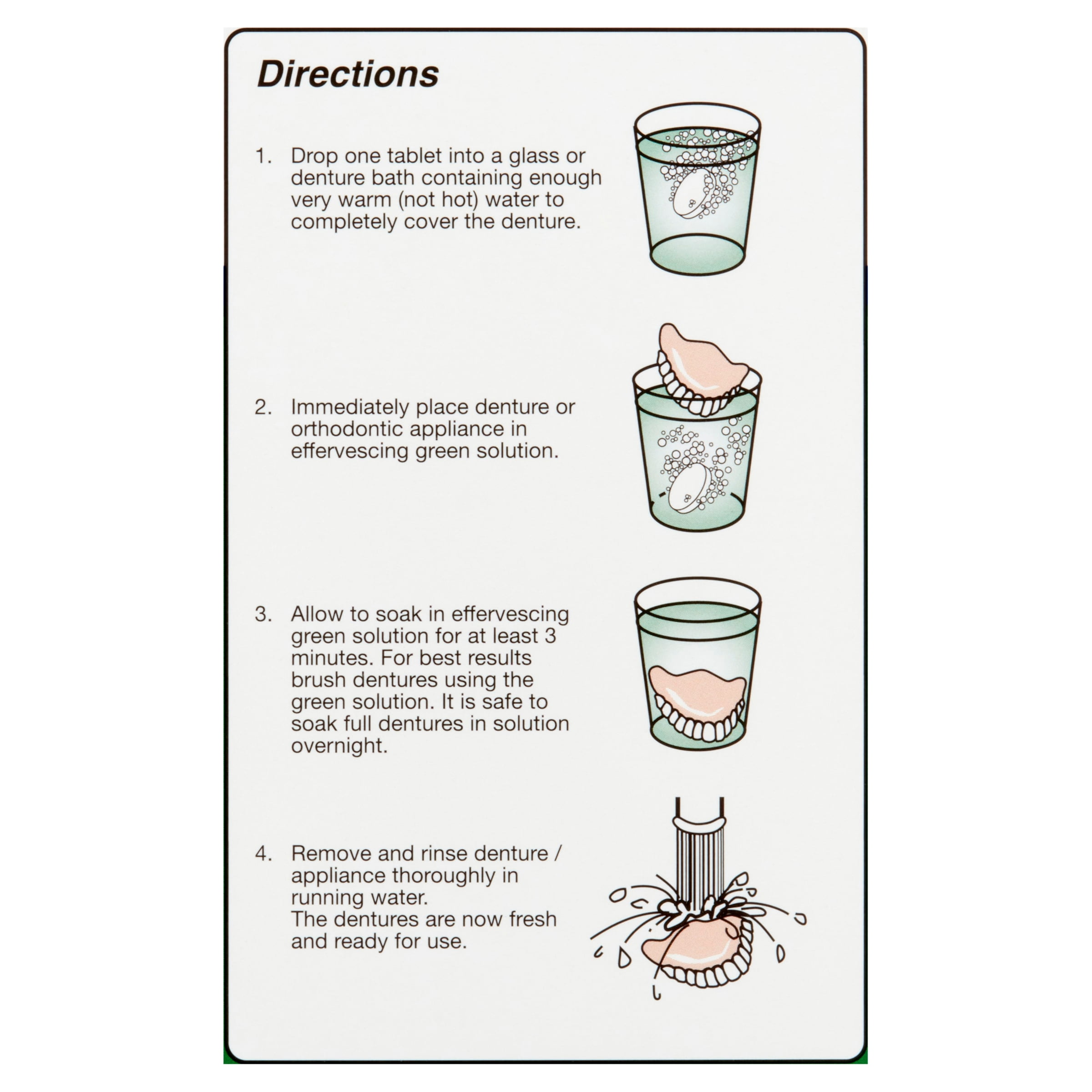 Directions

1. Drop one tablet into a glass or denture bath containing enough very warm (not hot) water to completely cover the denture.

2. Immediately place denture or orthodontic appliance in effervescing green solution.

3. Allow to soak in effervescing green solution for at least 3 minutes. For best results brush dentures using the green solution. It is safe to soak full dentures in solution overnight.

4. Remove and rinse denture / appliance thoroughly in running water.
The dentures are now fresh and ready for use.