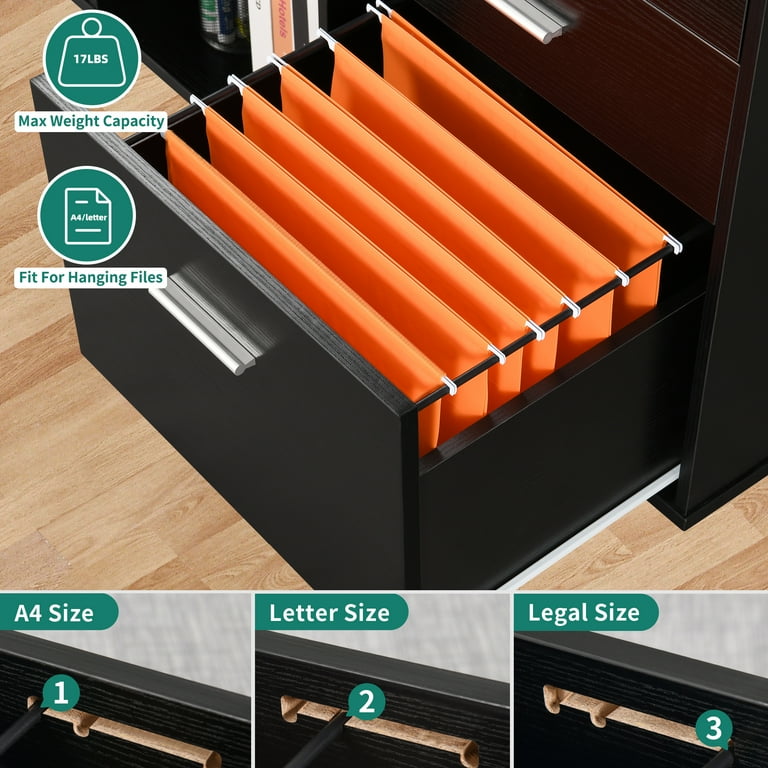 17LBS
Max Weight Capacity
A4/letter
Fit For Hanging Files
Hotels
A4 Size
1
Letter Size
2
Legal Size
3