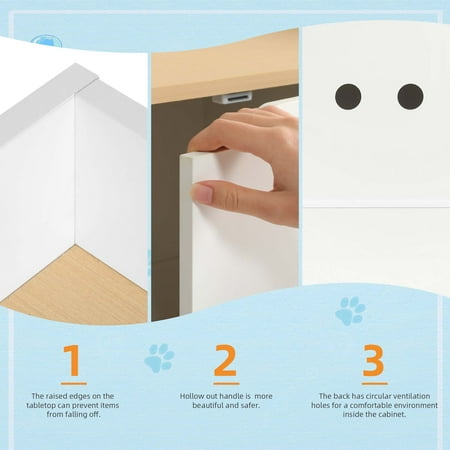 1

The raised edges on the tabletop can prevent items from falling off.

2

Hollow out handle is  more beautiful and safer.

3

The back has circular ventilation holes for a comfortable environment inside the cabinet.