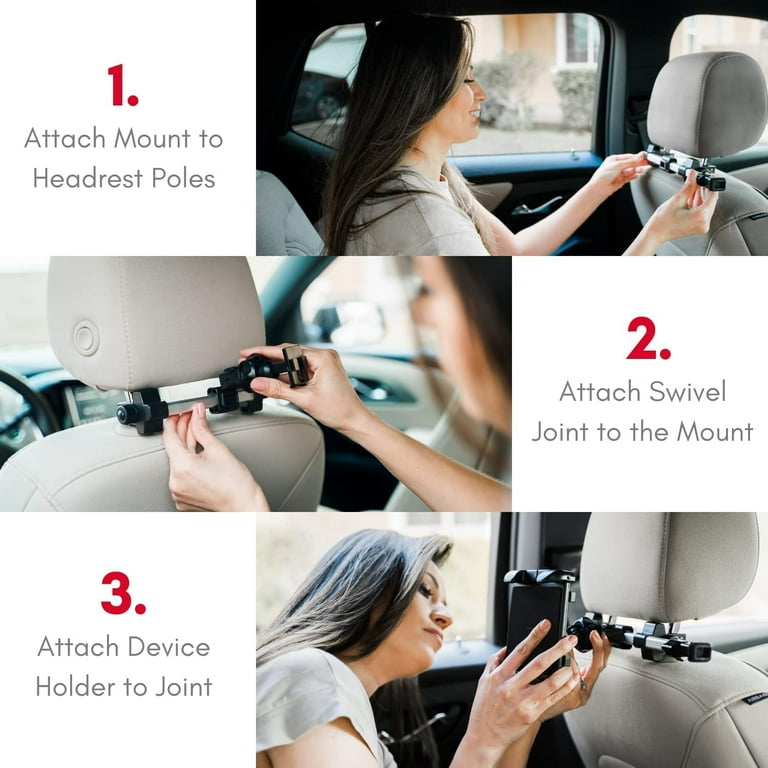 1.
Attach Mount to Headrest Poles

2.
Attach Swivel Joint to the Mount

3.
Attach Device Holder to Joint