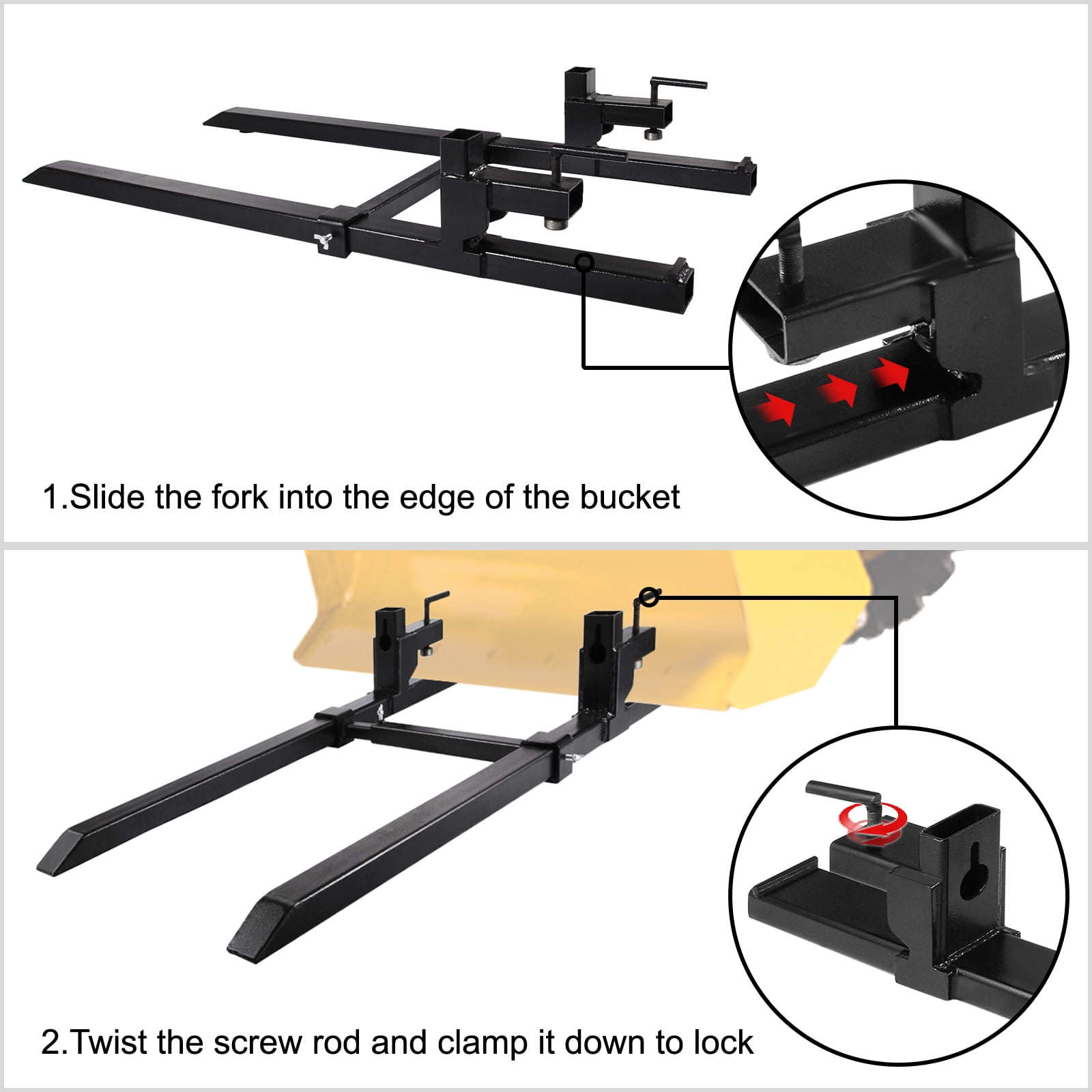 1.Slide the fork into the edge of the bucket

2.Twist the screw rod and clamp it down to lock