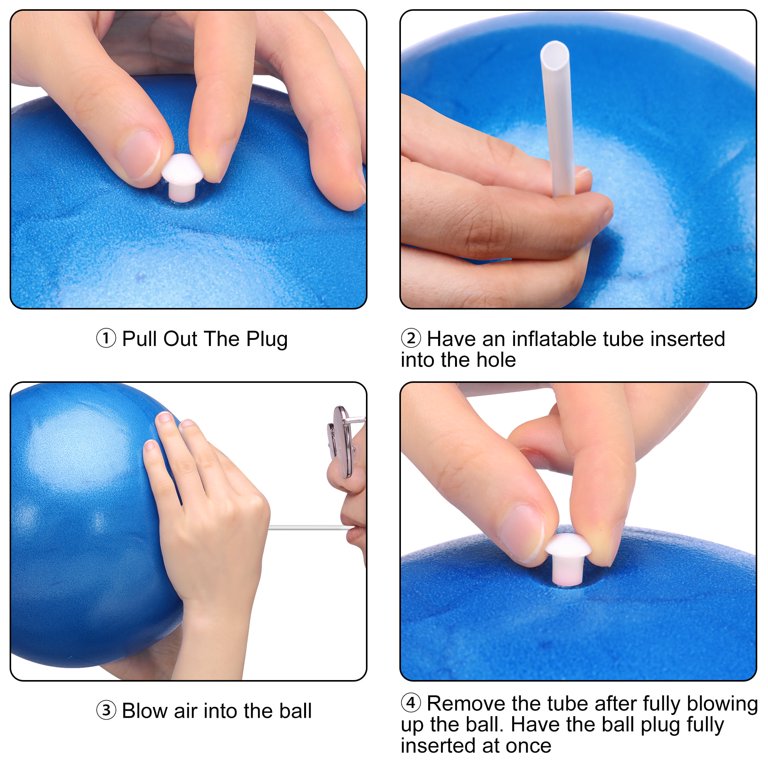 ① Pull Out The Plug

② Have an inflatable tube inserted into the hole

③ Blow air into the ball

④ Remove the tube after fully blowing up the ball. Have the ball plug fully inserted at once