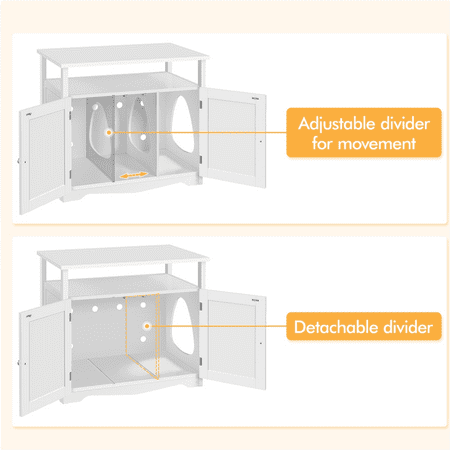 Adjustable divider for movement

Detachable divider