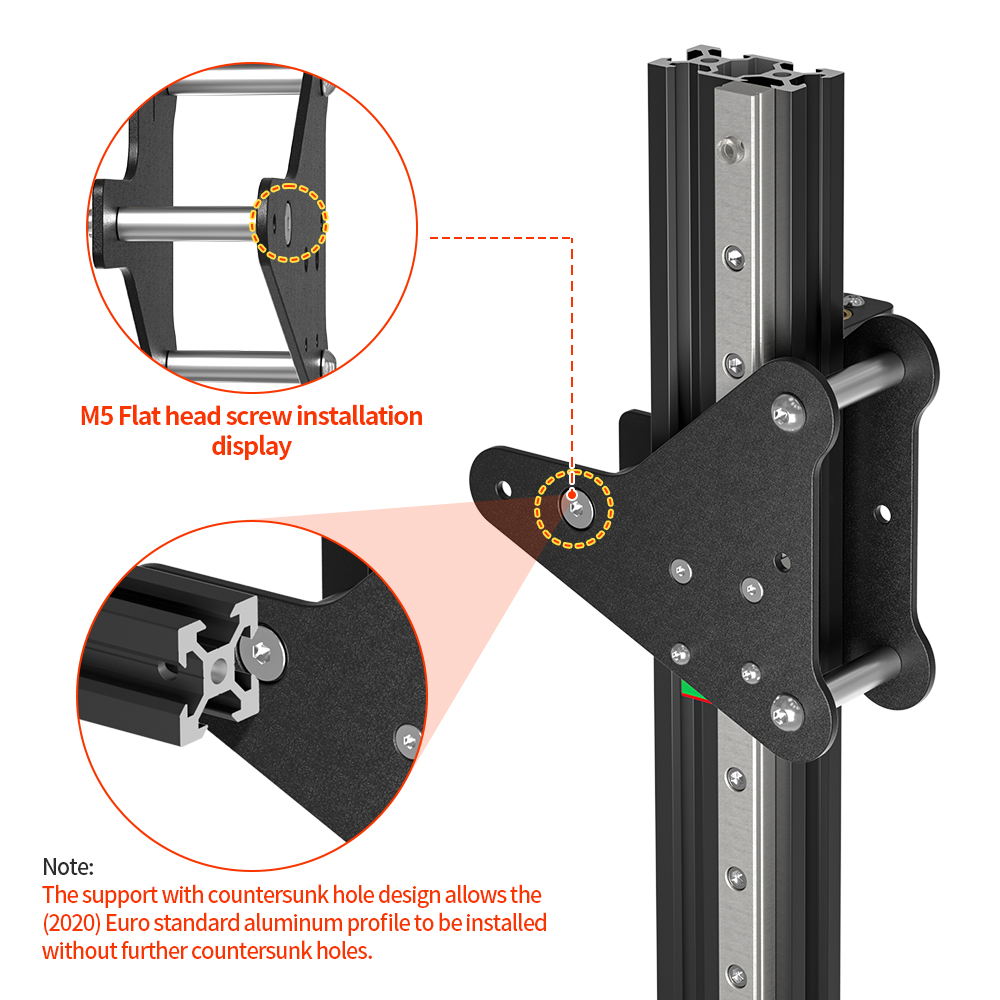 M5 Flat head screw installation display

Note:
The support with countersunk hole design allows the (2020) Euro standard aluminum profile to be installed without further countersunk holes.