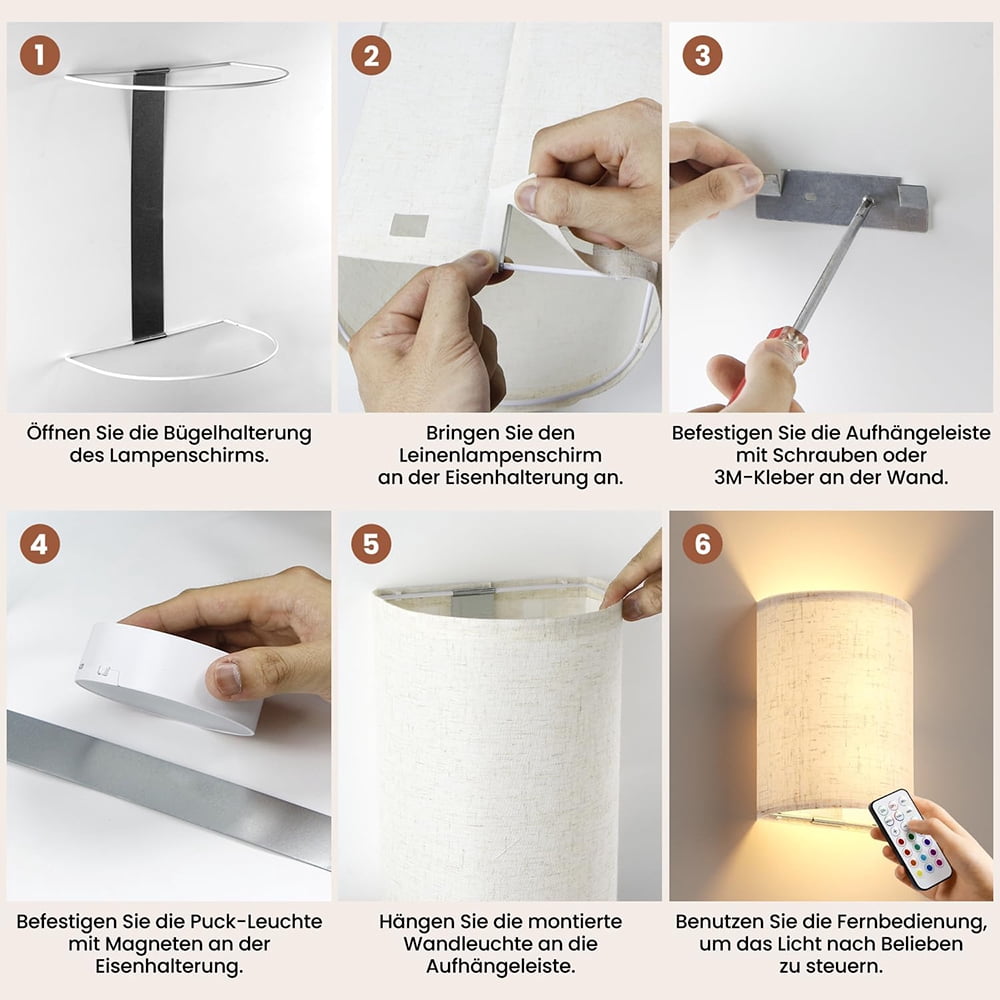 1

Öffnen Sie die Bügelhalterung des Lampenschirms.

2

Bringen Sie den Leinenlampenschirm an der Eisenhalterung an.

3

Befestigen Sie die Aufhängeleiste mit Schrauben oder 3M-Kleber an der Wand.

4

Befestigen Sie die Puck-Leuchte mit Magneten an der Eisenhalterung.

5

Hängen Sie die montierte Wandleuchte an die Aufhängeleiste.

6

Benutzen Sie die Fernbedienung, um das Licht nach Belieben zu steuern.