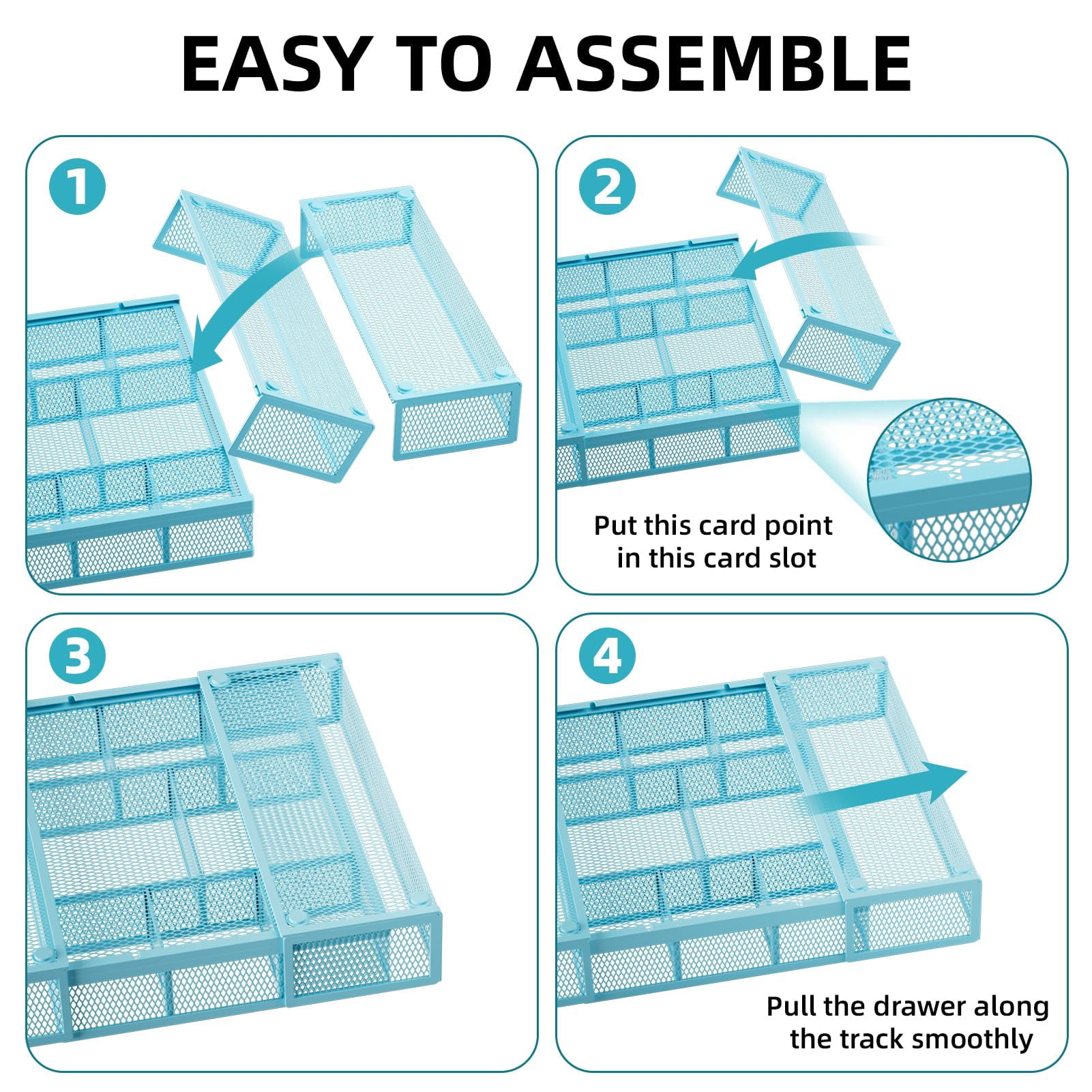 EASY TO ASSEMBLE

1

2

Put this card point in this card slot

3

4

Pull the drawer along the track smoothly