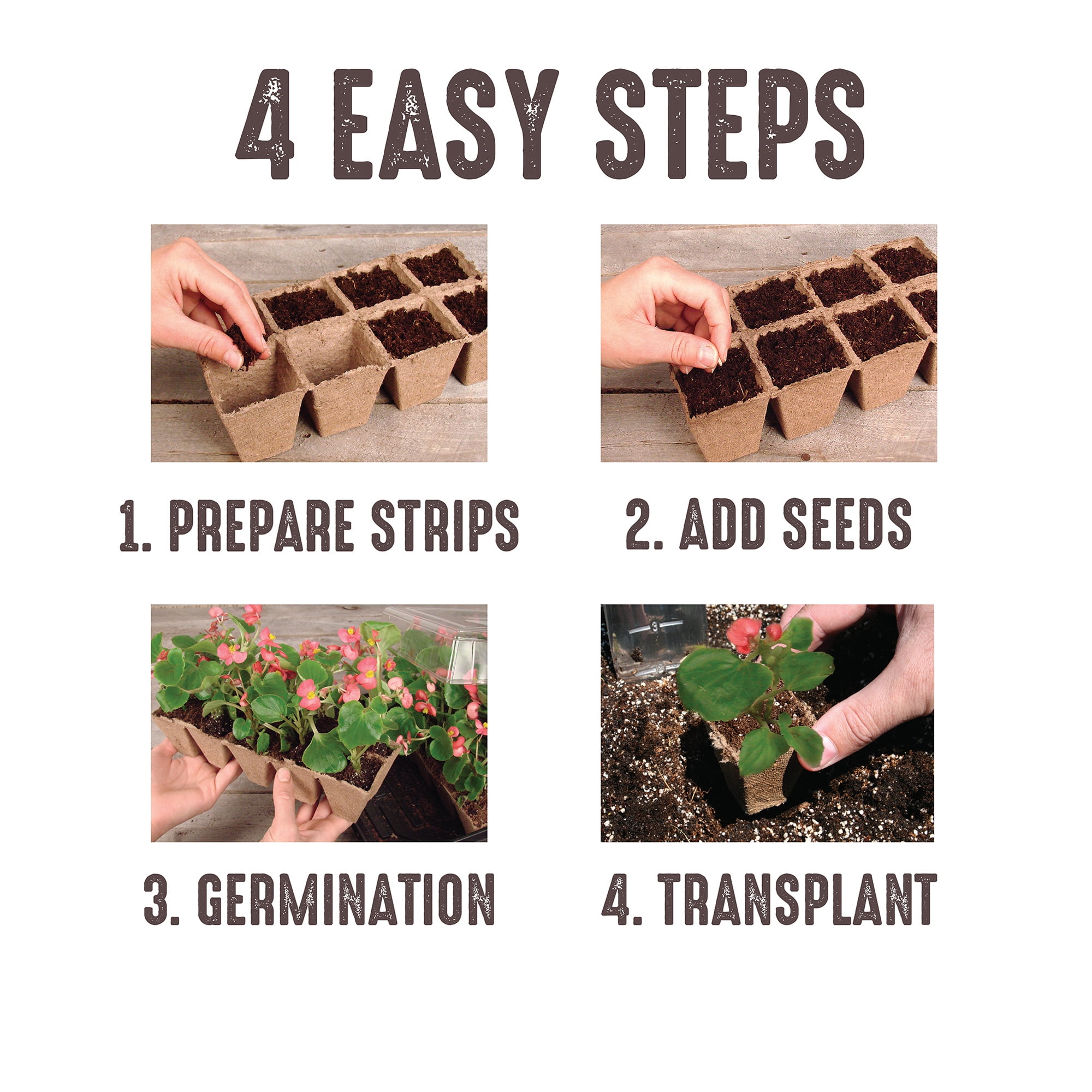 4 EASY STEPS

1. PREPARE STRIPS

2. ADD SEEDS

3. GERMINATION

4. TRANSPLANT