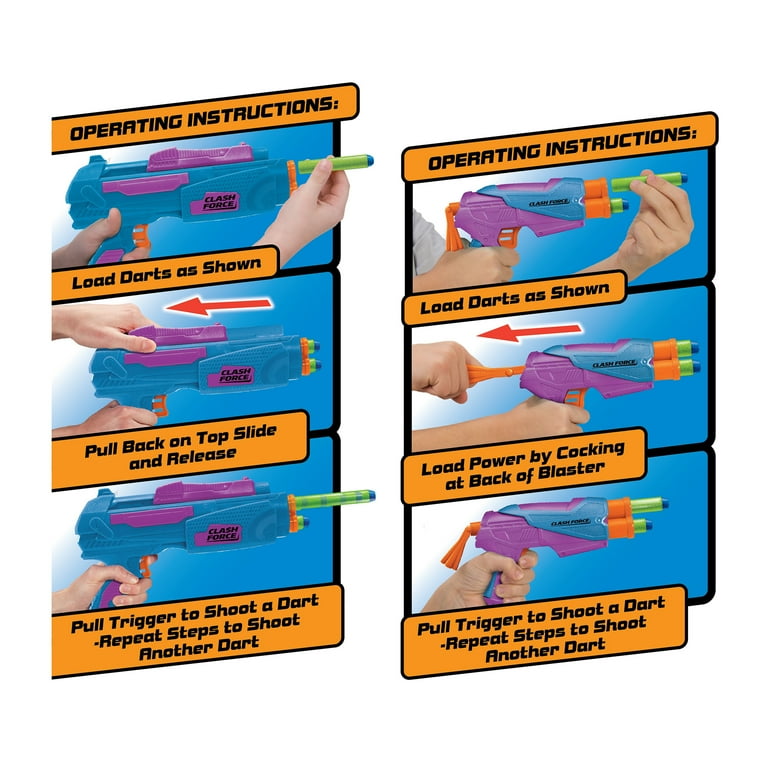 OPERATING INSTRUCTIONS:

CLASH FORCE

Load Darts as Shown

CLASH FORCE

Pull Back on Top Slide and Release

CLASH FORCE

Pull Trigger to Shoot a Dart -Repeat Steps to Shoot Another Dart

OPERATING INSTRUCTIONS:

CLASH FORCE

Load Darts as Shown

CLASH FORCE

Load Power by Cocking at Back of Blaster

CLASH FORCE

Pull Trigger to Shoot a Dart -Repeat Steps to Shoot Another Dart