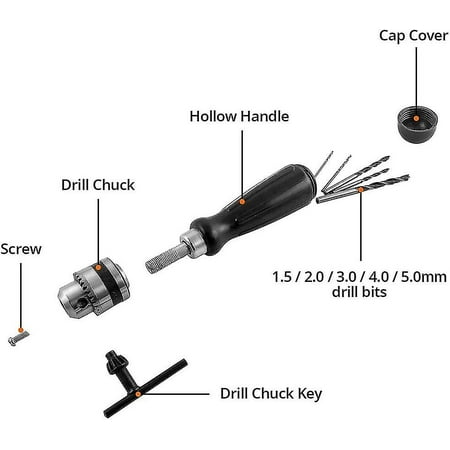 Cap Cover

Hollow Handle

Drill Chuck

Screw

1.5 / 2.0 / 3.0 / 4.0 / 5.0mm drill bits

Drill Chuck Key