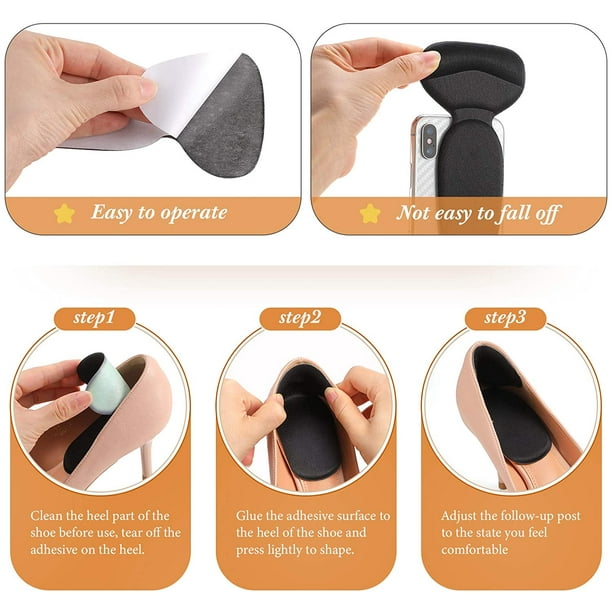 Easy to operate

Not easy to fall off

step1

Clean the heel part of the shoe before use, tear off the adhesive on the heel.

step2

Glue the adhesive surface to the heel of the shoe and press lightly to shape.

step3

Adjust the follow-up post to the state you feel comfortable