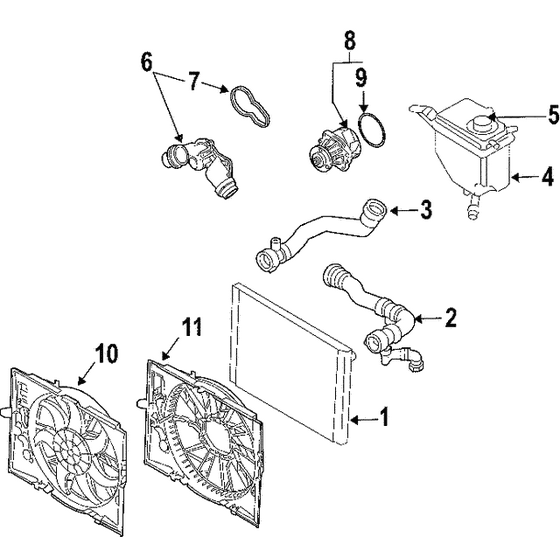 6
7
8
9
5
4
3
2
11
10
1