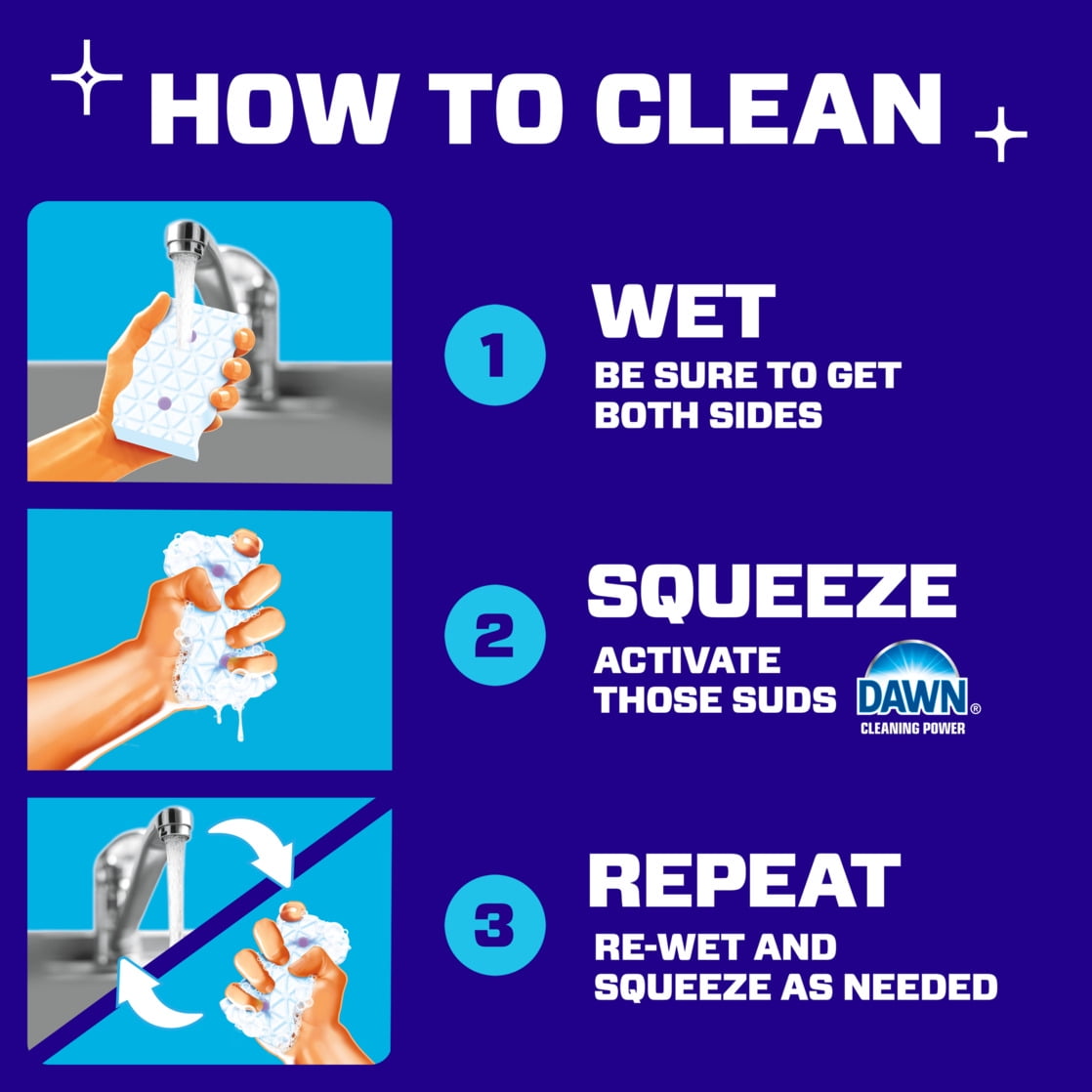 HOW TO CLEAN

1 WET
BE SURE TO GET BOTH SIDES

2 SQUEEZE
ACTIVATE THOSE SUDS

DAWN®
CLEANING POWER

3 REPEAT
RE-WET AND SQUEEZE AS NEEDED