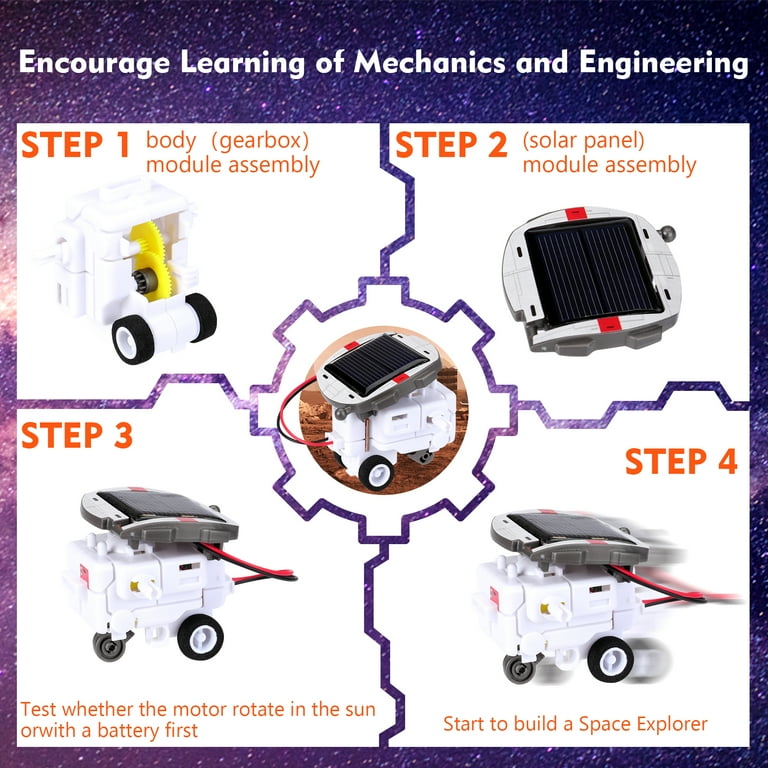 Encourage Learning of Mechanics and Engineering

STEP 1 body (gearbox) module assembly

STEP 2 (solar panel) module assembly

STEP 3

Test whether the motor rotate in the sun orwith a battery first

STEP 4

Start to build a Space Explorer