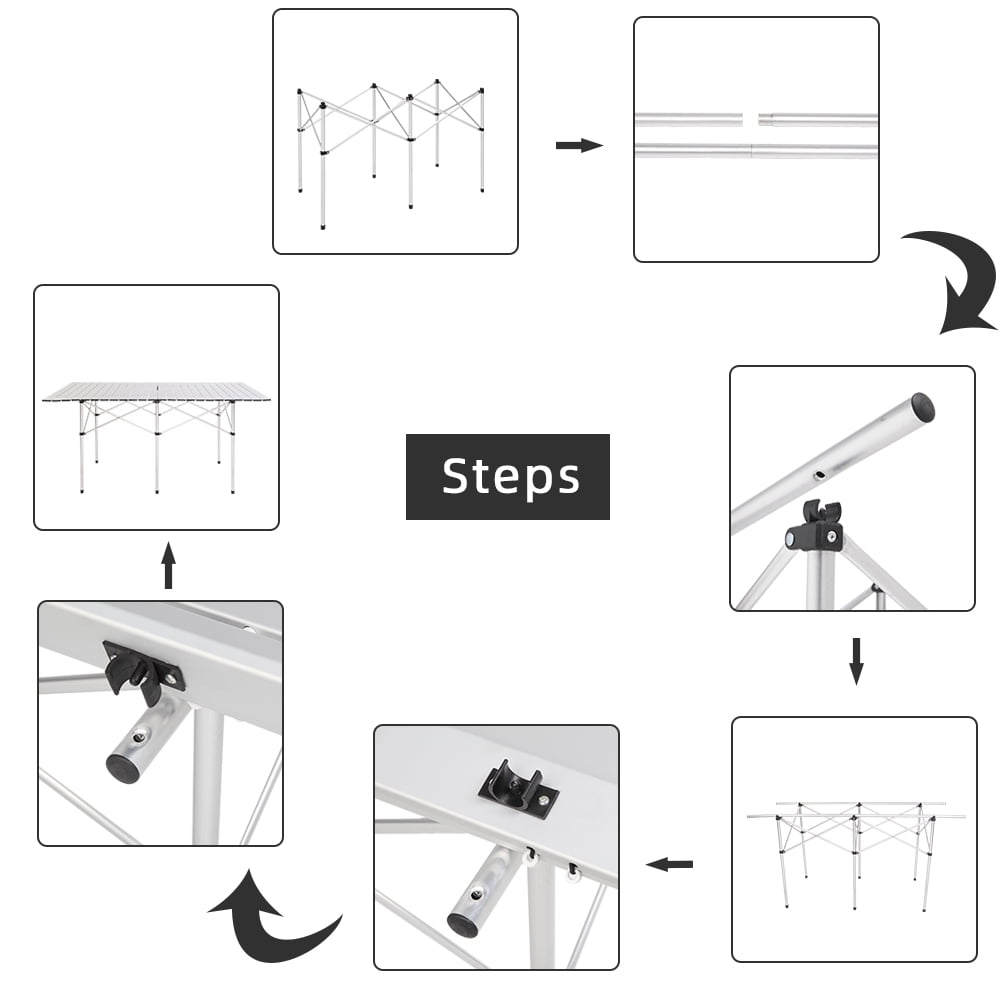 Steps