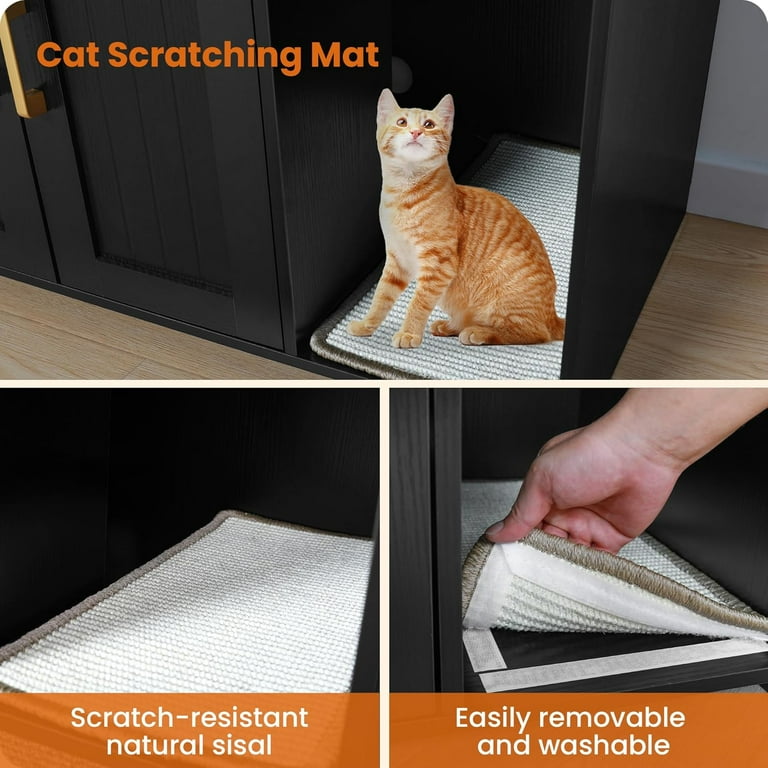 Cat Scratching Mat

Scratch-resistant natural sisal

Easily removable and washable