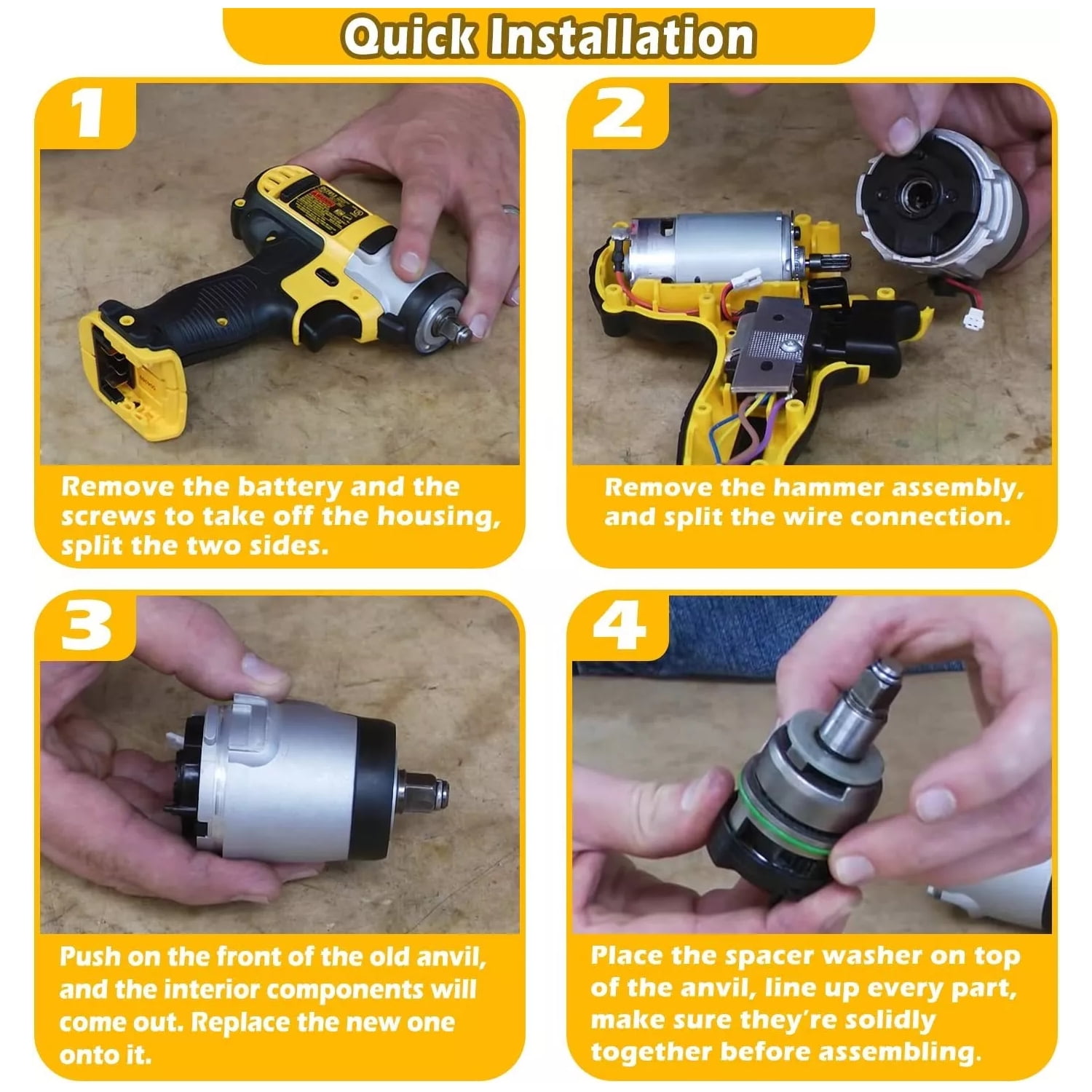 Quick Installation

1

Remove the battery and the screws to take off the housing, split the two sides.

2

Remove the hammer assembly, and split the wire connection.

3

Push on the front of the old anvil, and the interior components will come out. Replace the new one onto it.

4

Place the spacer washer on top of the anvil, line up every part, make sure they're solidly together before assembling.