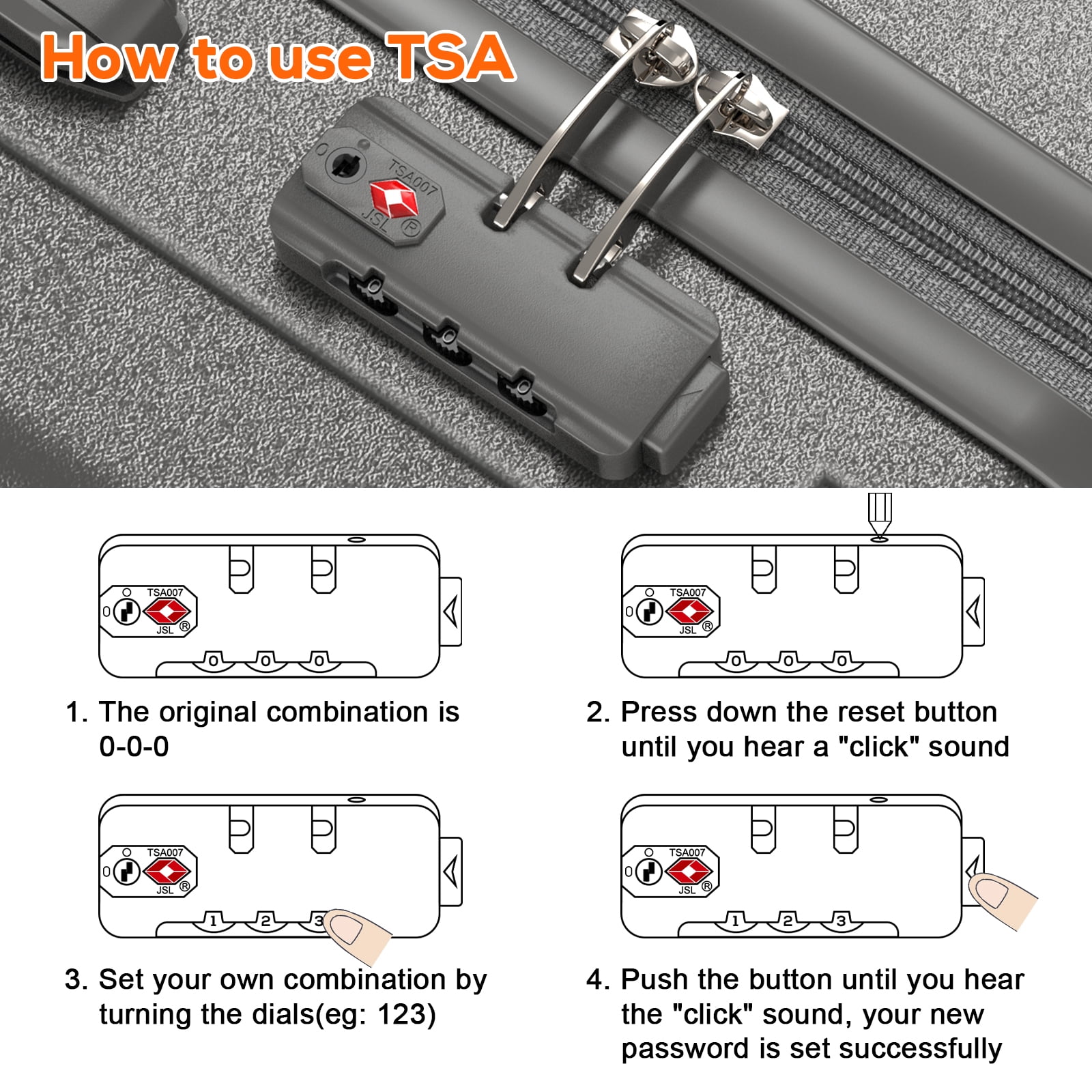 How to use TSA

TSA007
JSL ®

TSA007
JSL ®
0 0 0

1. The original combination is 0-0-0

TSA007
JSL ®
0 0 0

2. Press down the reset button until you hear a "click" sound

TSA007
JSL ®
1 2 3

3. Set your own combination by turning the dials(eg: 123)

TSA007
JSL ®
1 2 3

4. Push the button until you hear the "click" sound, your new password is set successfully