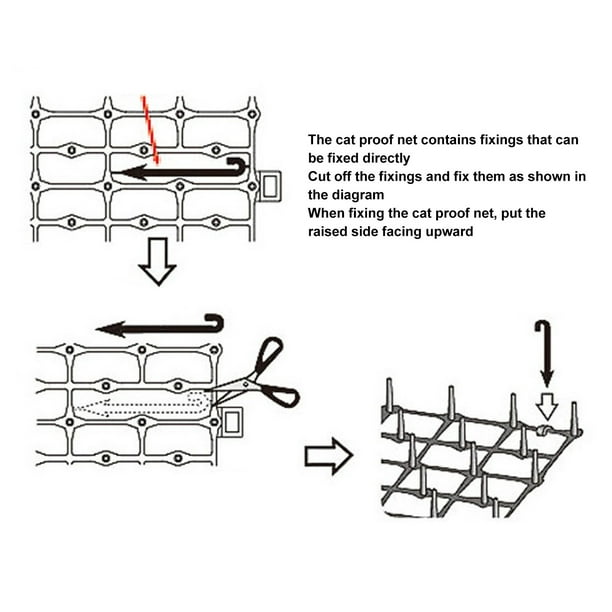 The cat proof net contains fixings that can be fixed directly
Cut off the fixings and fix them as shown in the diagram
When fixing the cat proof net, put the raised side facing upward